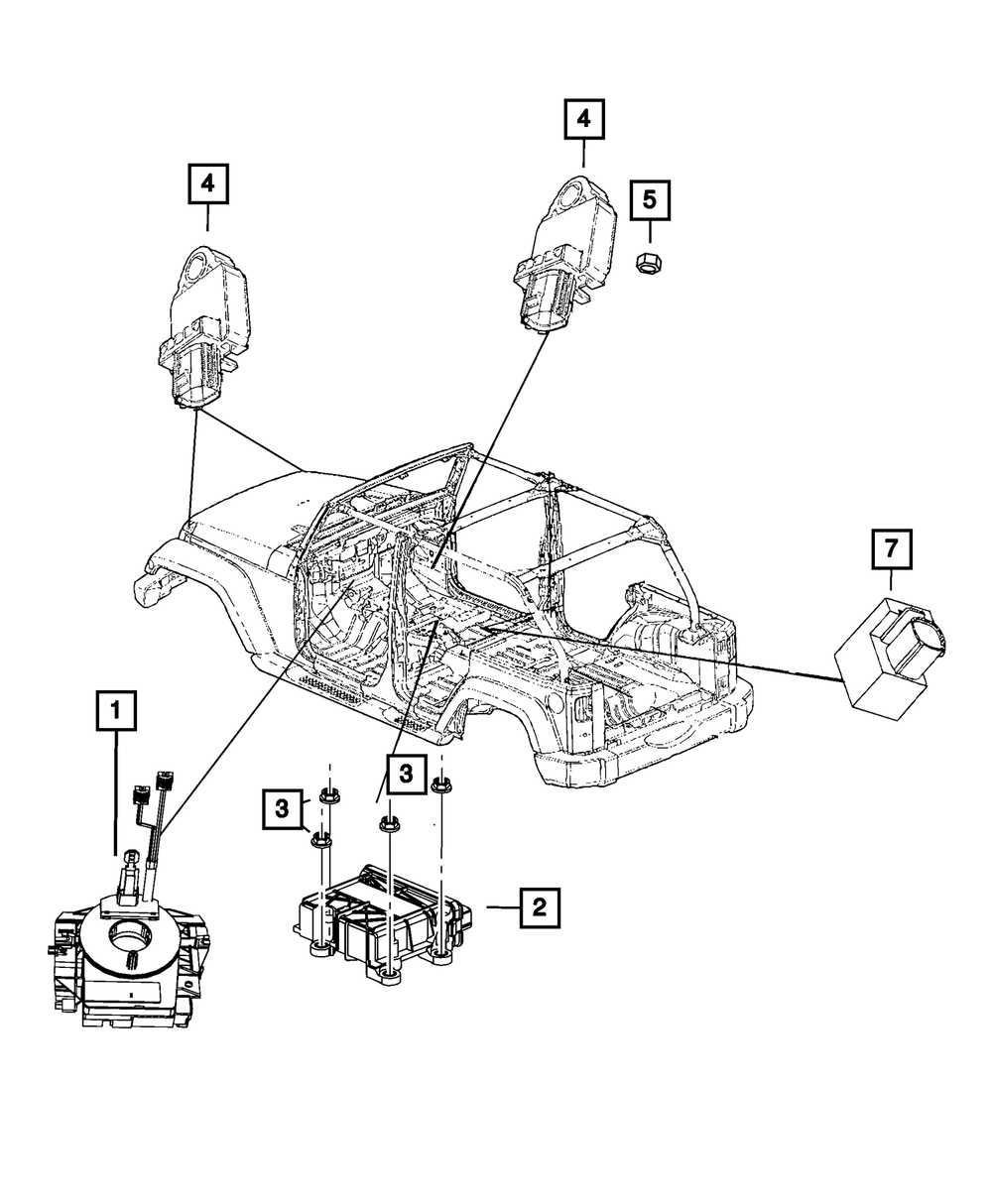 4
4
5
7
1
3
3
2