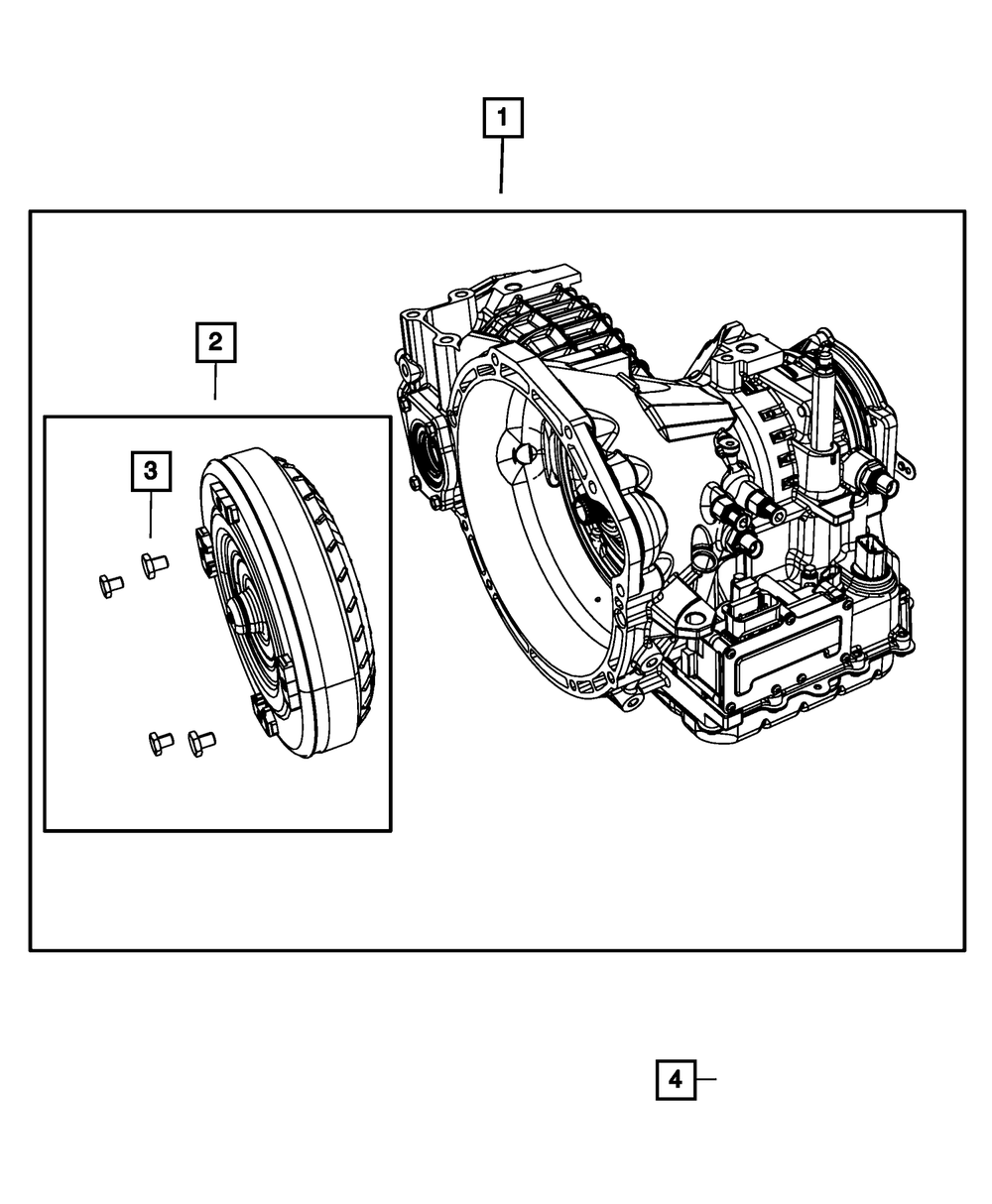 1

2

3

4