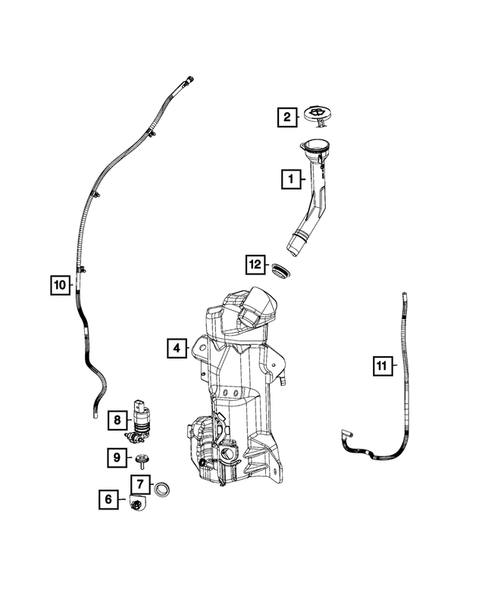 2
1
12
10
4
11
8
9
7
6