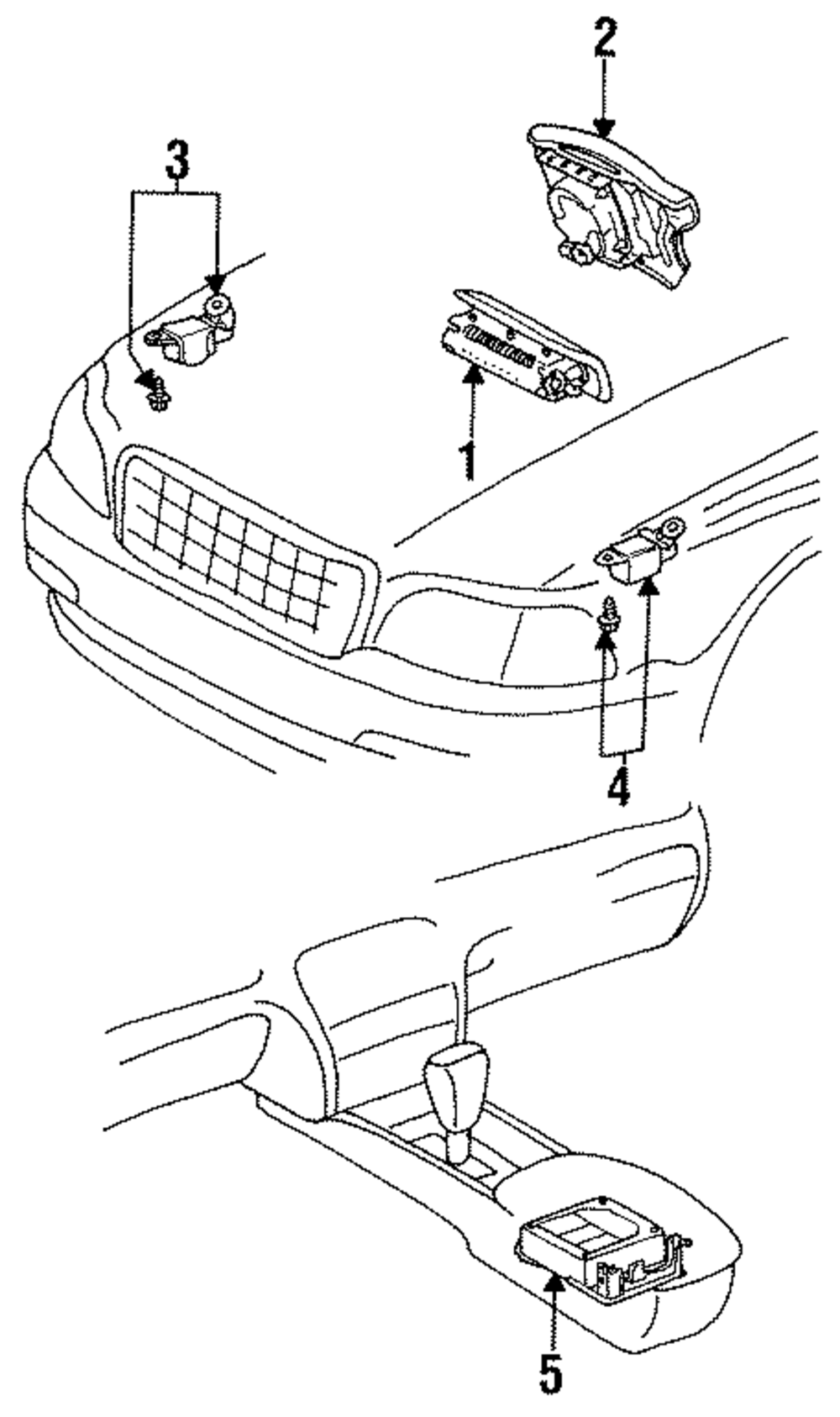 2
3
1
4
5