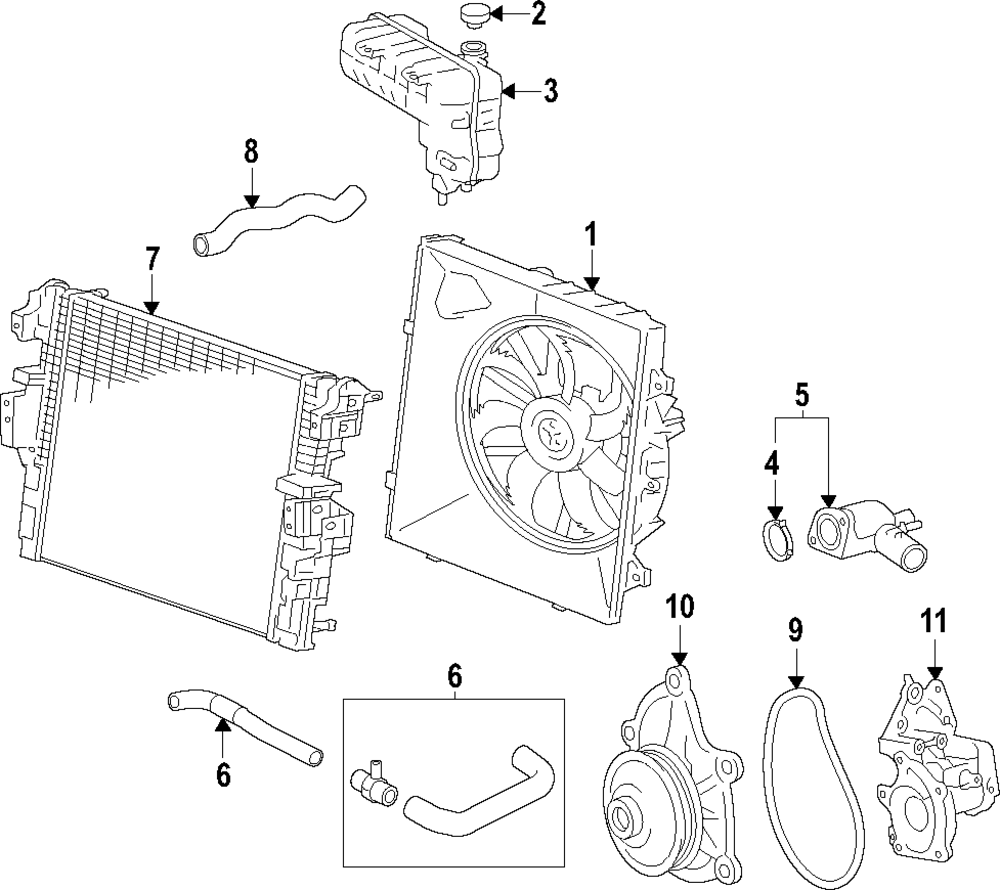 2
3
8
1
7
5
4
10
9
11
6
6