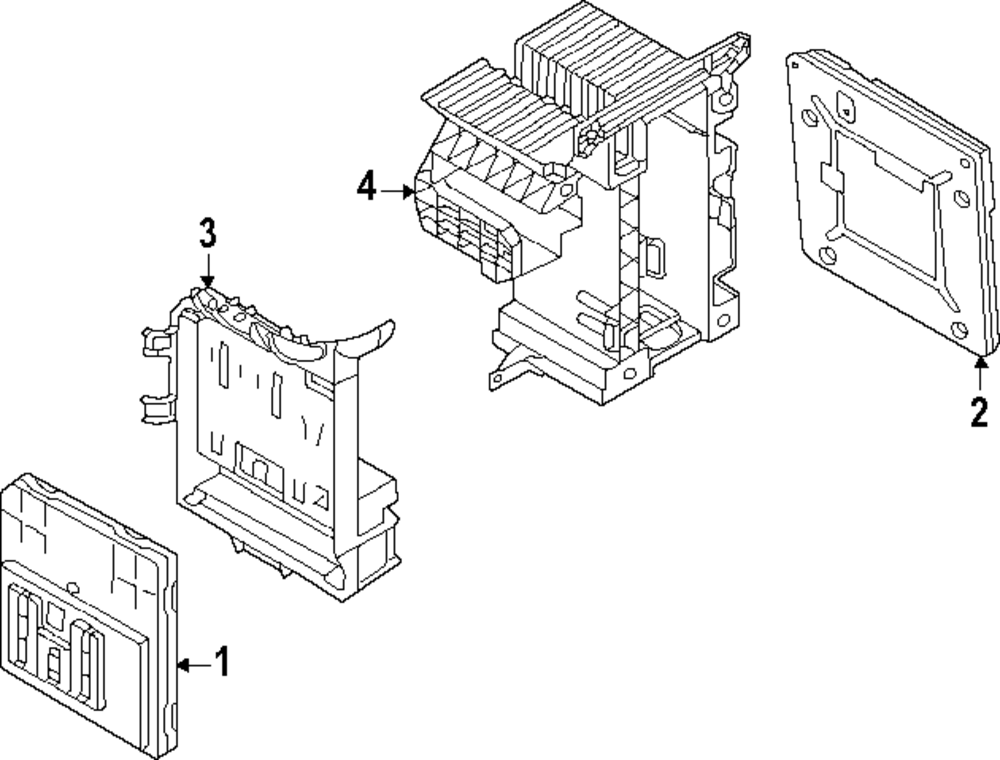 4
3
2
1