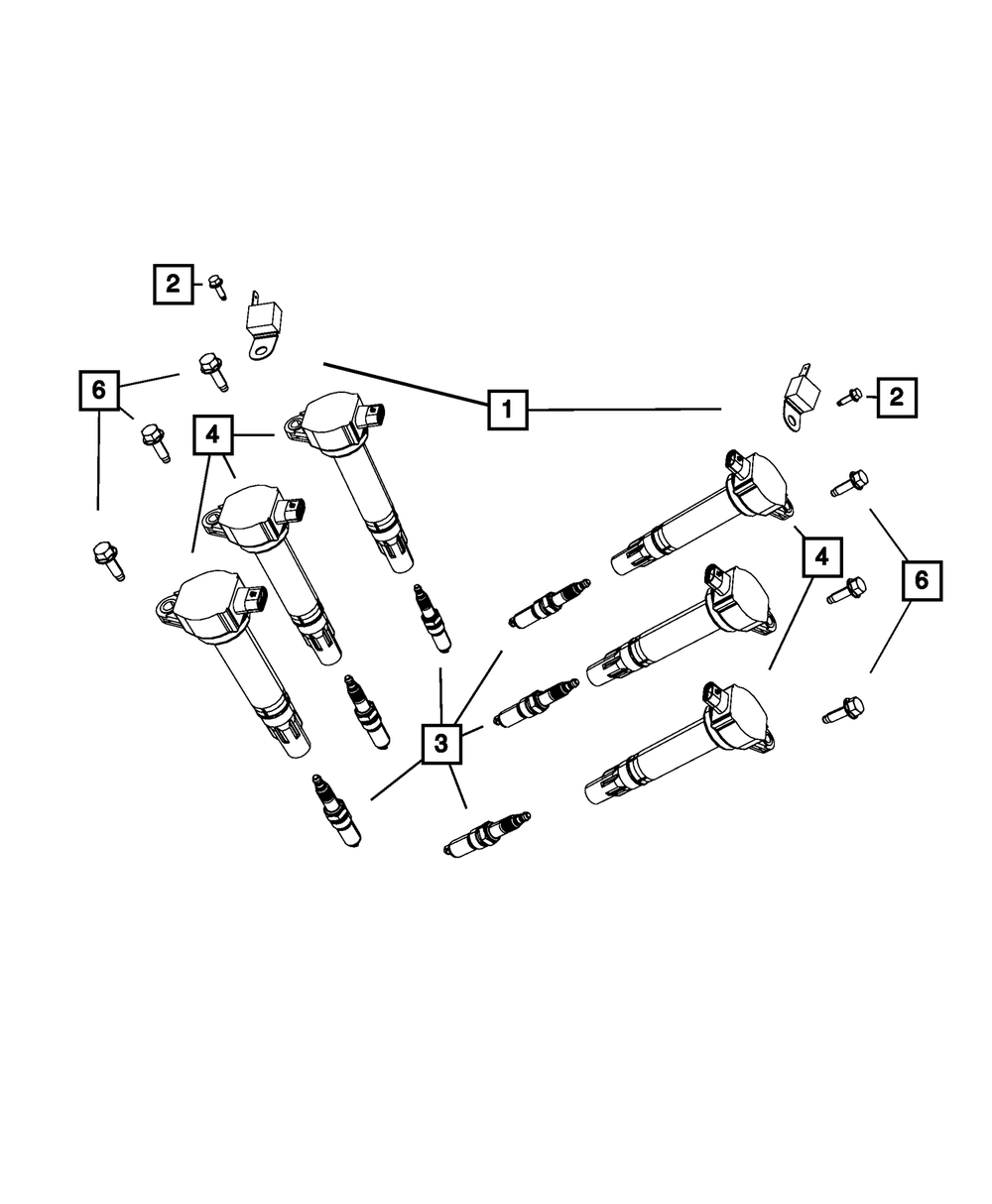 2
6
4
1
2
4
6
3