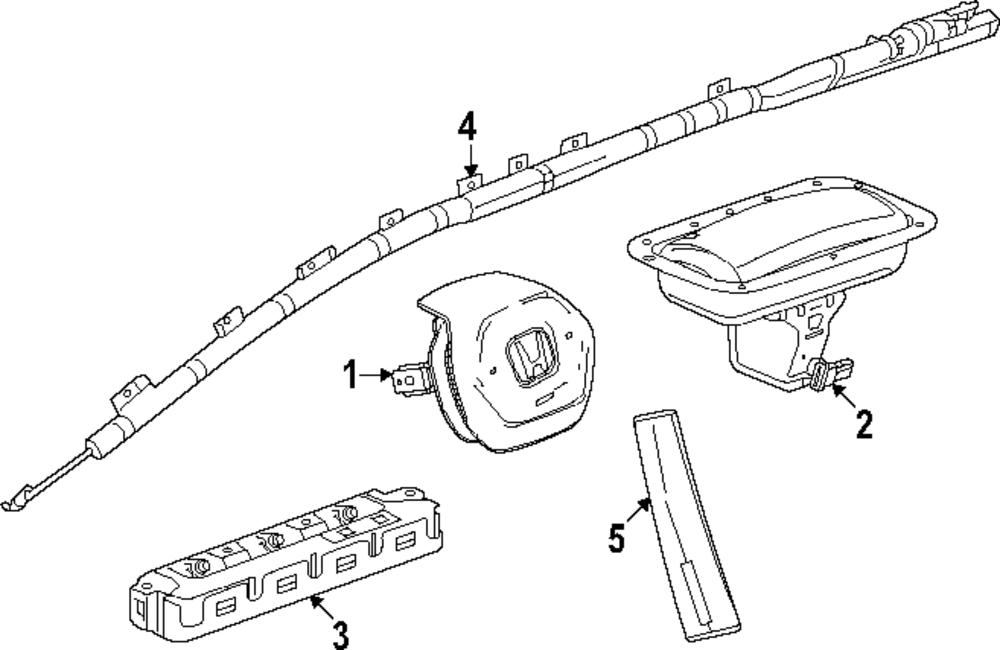 4
1
2
5
3