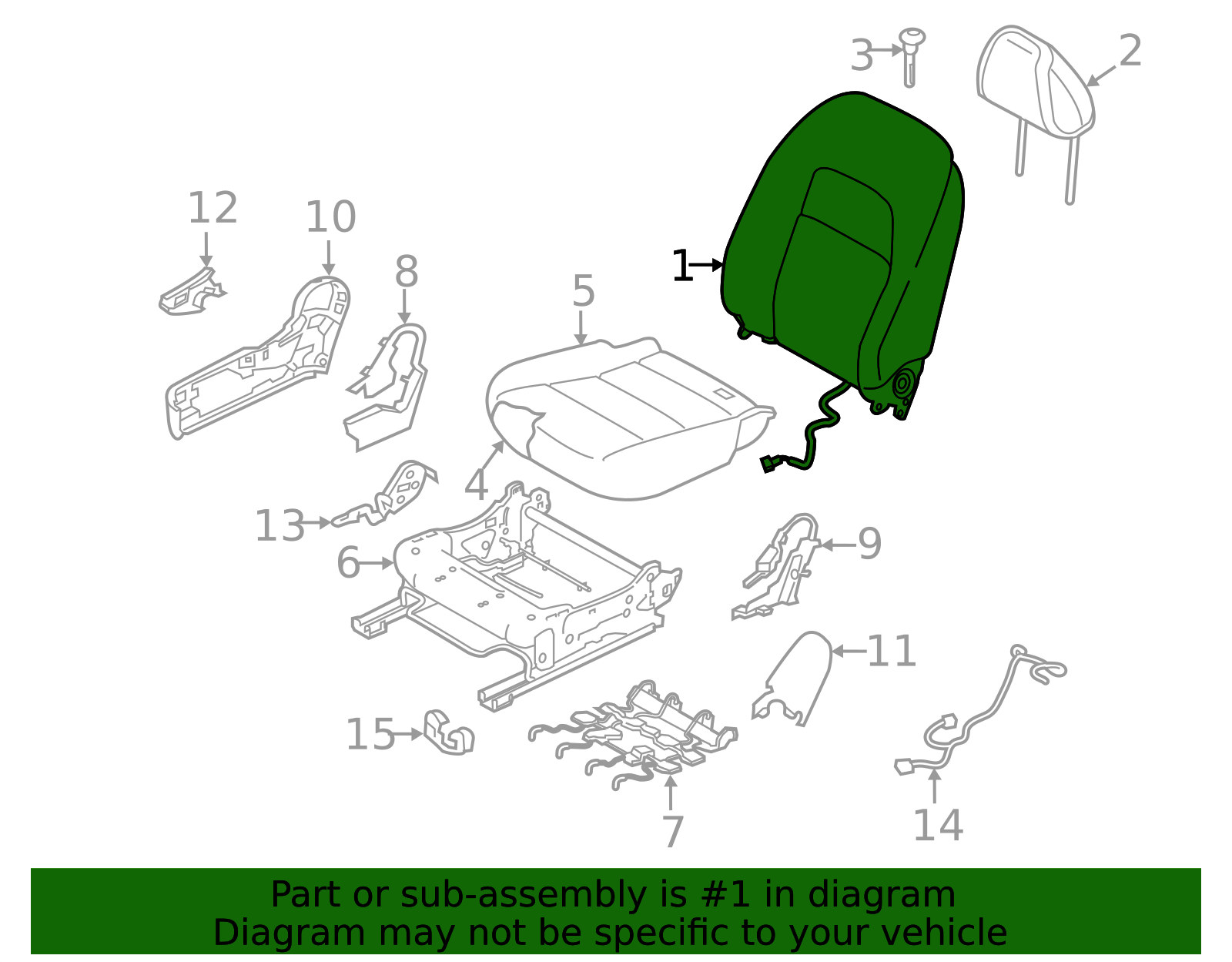 3
2
12
10
8
5
1
4
13
6
9
11
15
7
14

Part or sub-assembly is #1 in diagram
Diagram may not be specific to your vehicle