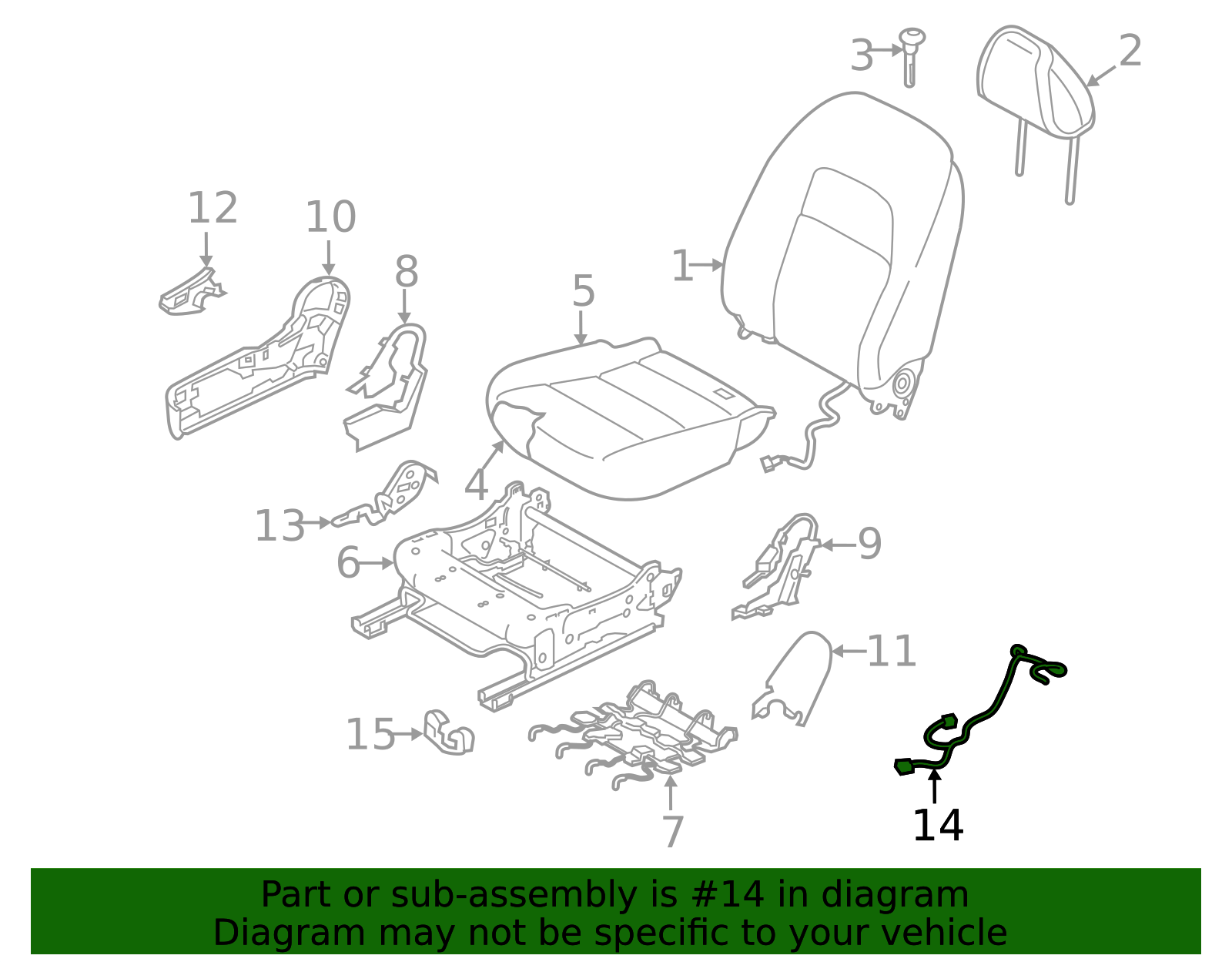 3
2
12
10
8
5
1
4
13
6
9
11
15
7
14

Part or sub-assembly is #14 in diagram
Diagram may not be specific to your vehicle