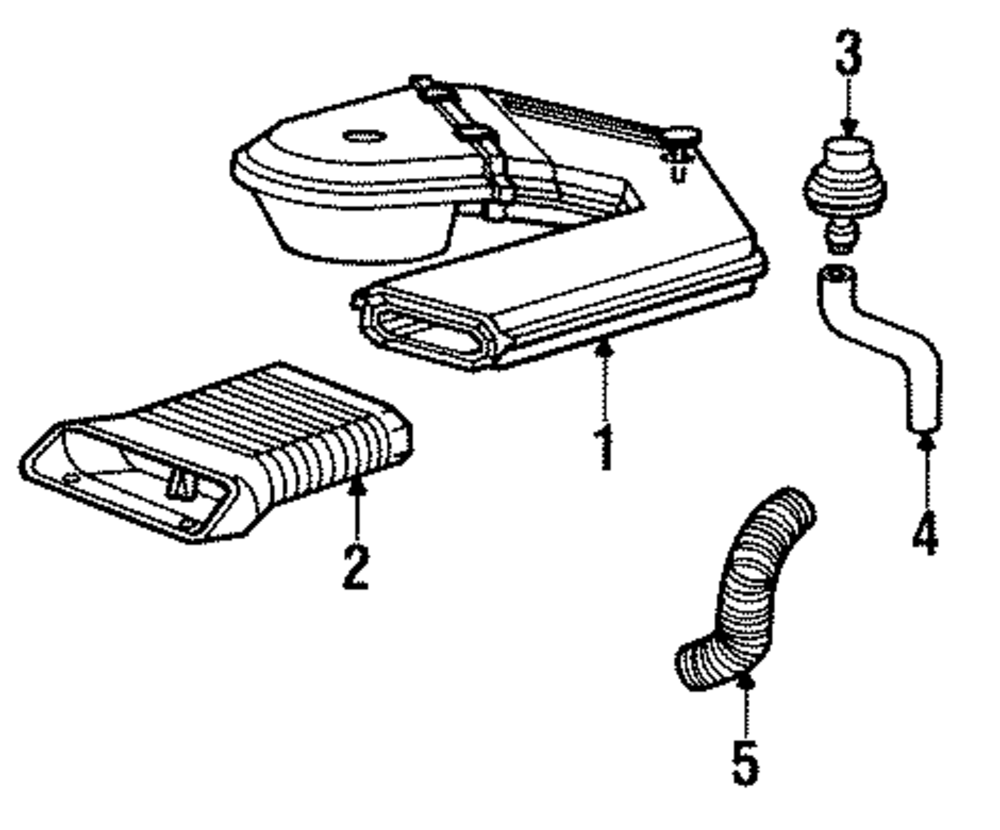 3
1
2
4
5