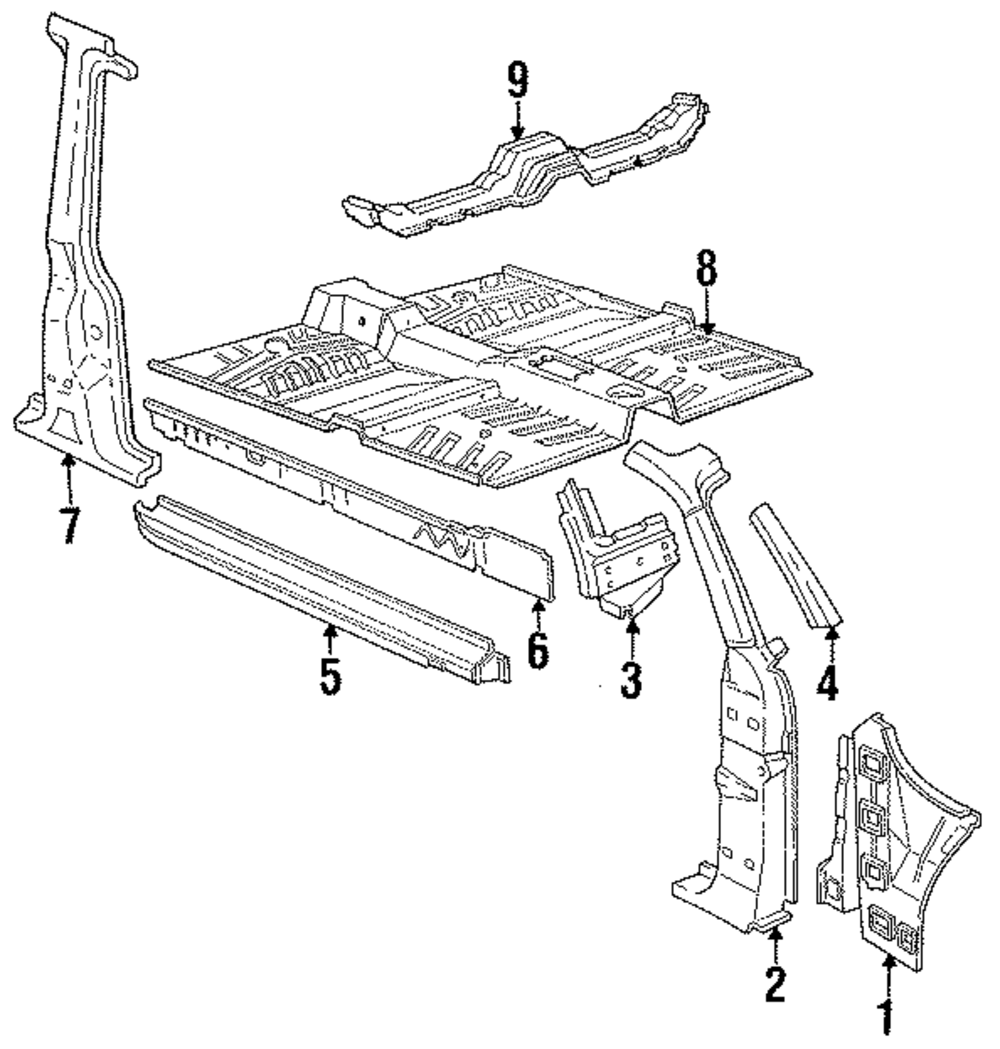 9
8
7
6
5
3
4
2
1