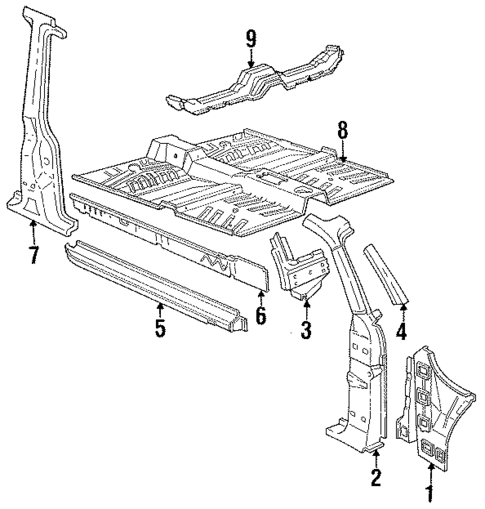 9
8
7
6
5
3
4
2
1