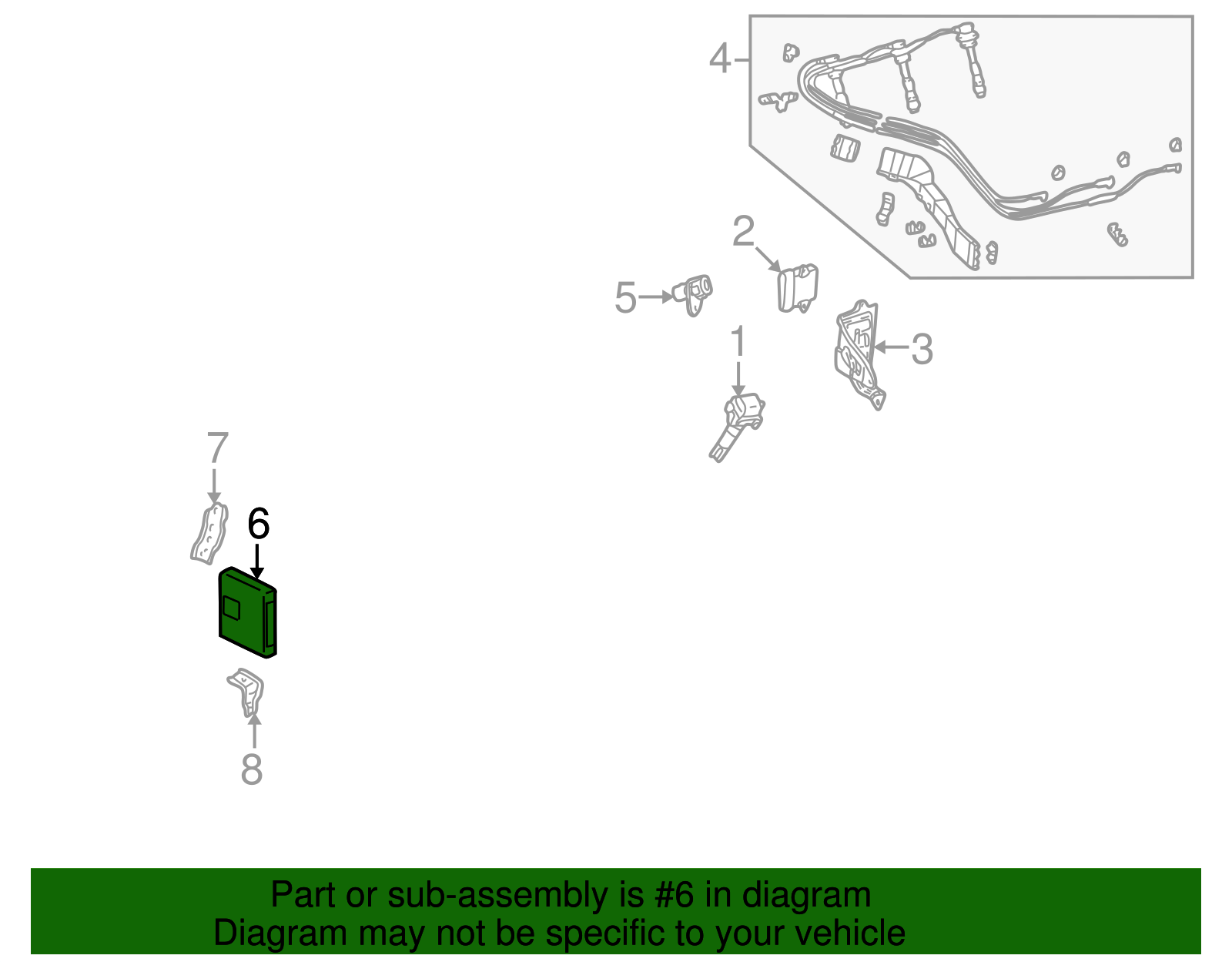 4

2

5

1

3

7

6

8

Part or sub-assembly is #6 in diagram
Diagram may not be specific to your vehicle