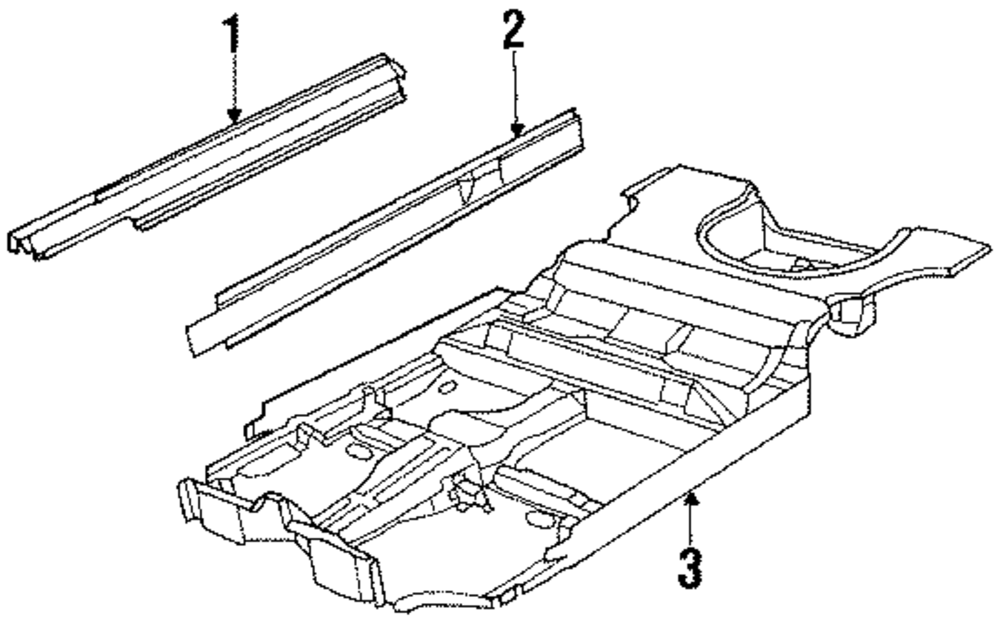 1
2
3