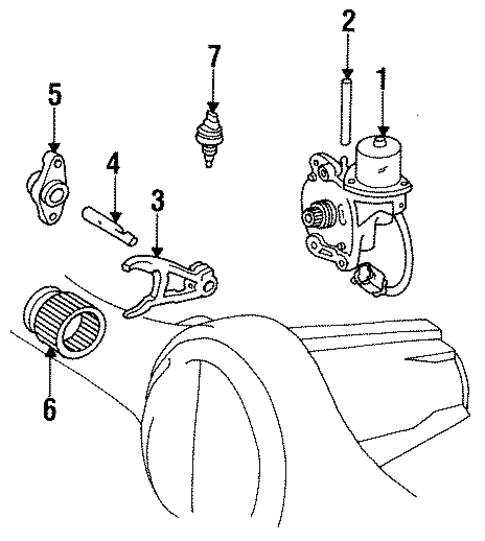 2
7
1
5
4
3
6