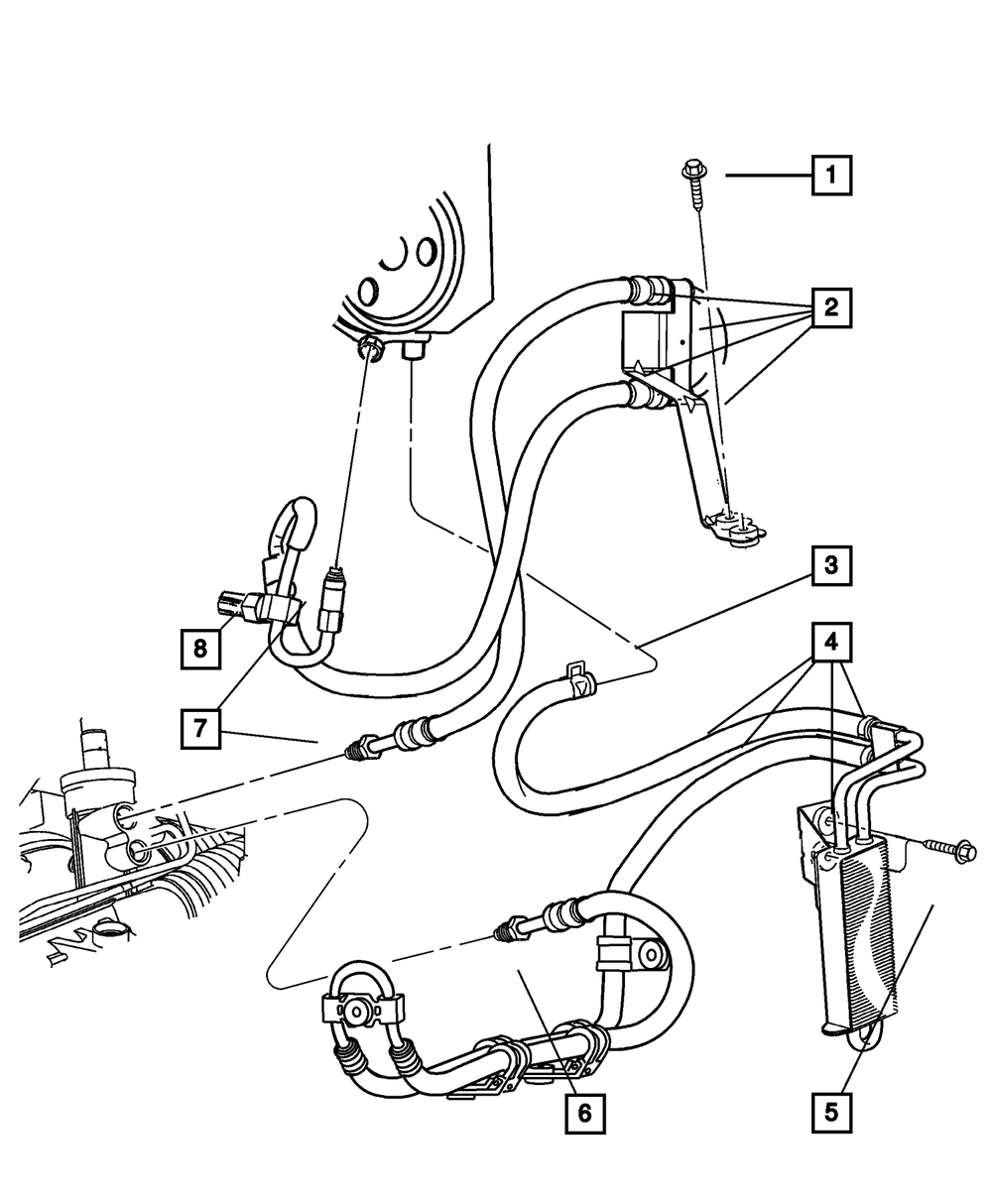 1
2
3
4
8
7
6
5