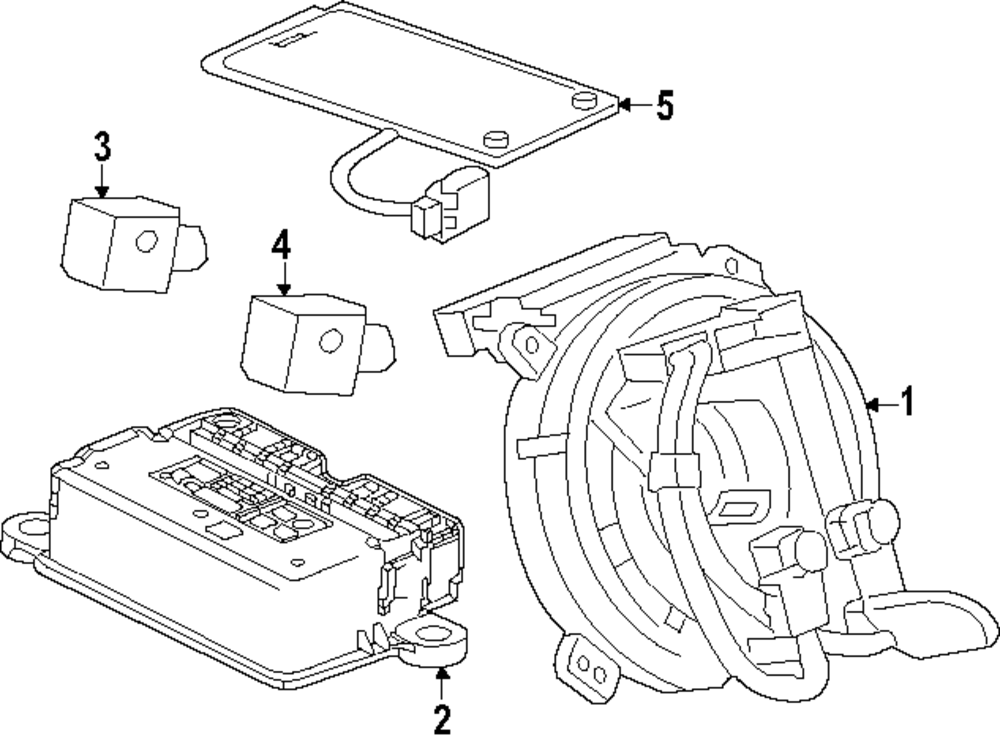 5
3
4
1
2