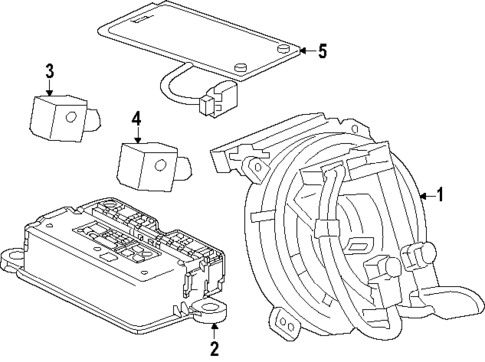 5
3
4
1
2