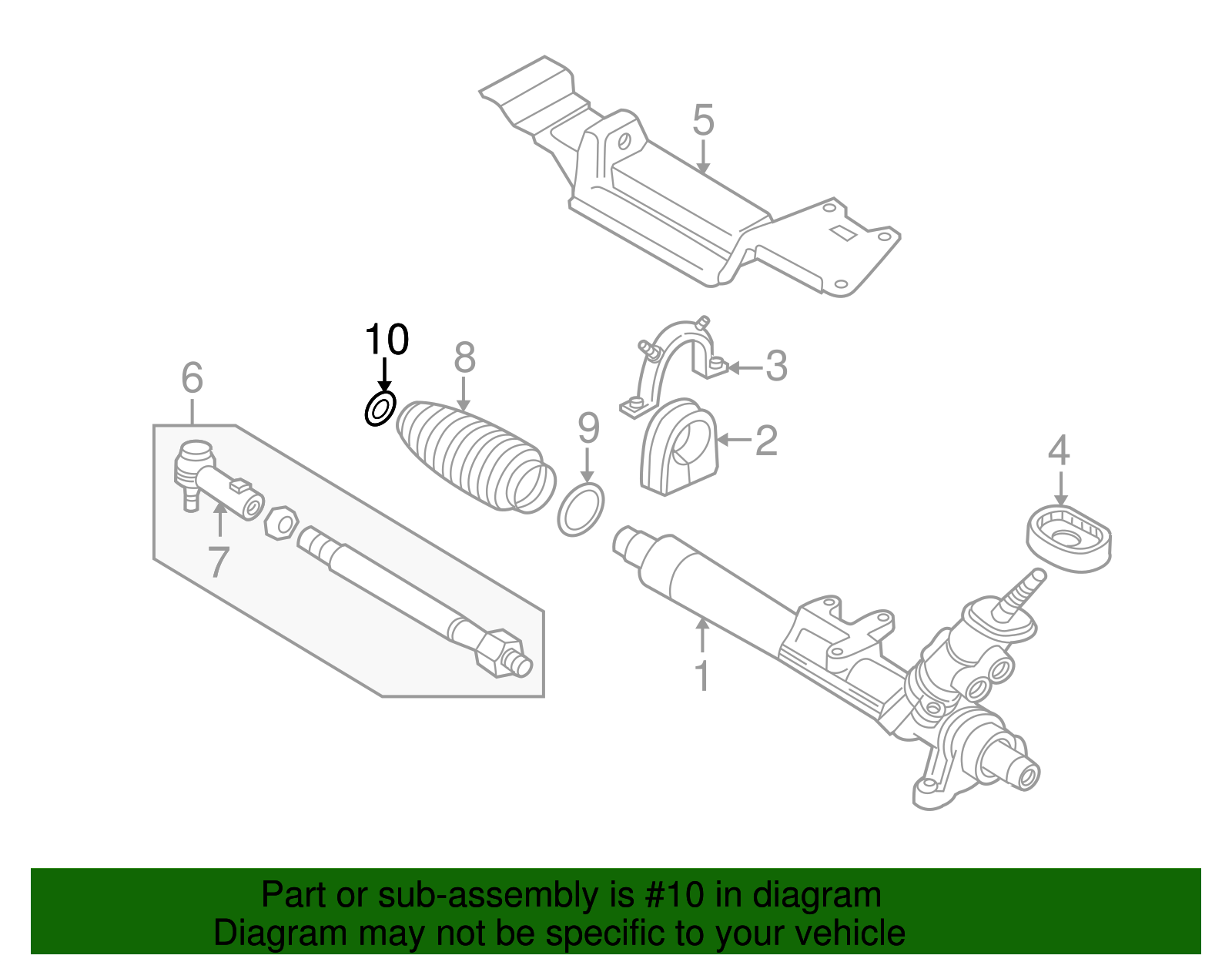 5

10

8

3

6

9

2

4

7

1

Part or sub-assembly is #10 in diagram
Diagram may not be specific to your vehicle