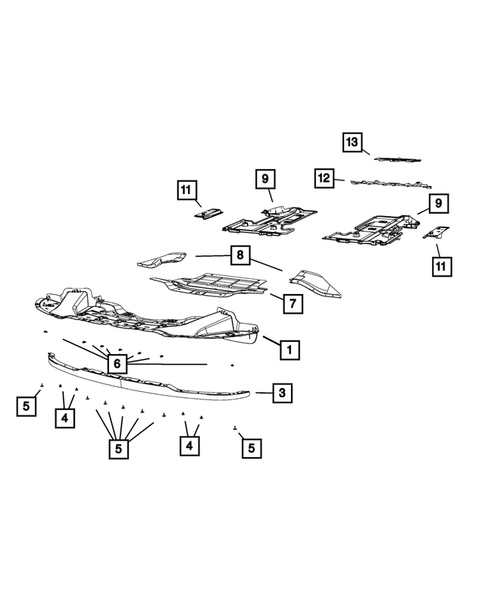 13
12
11
9
9
11
8
7
1
6
3
5
4
5
4
5