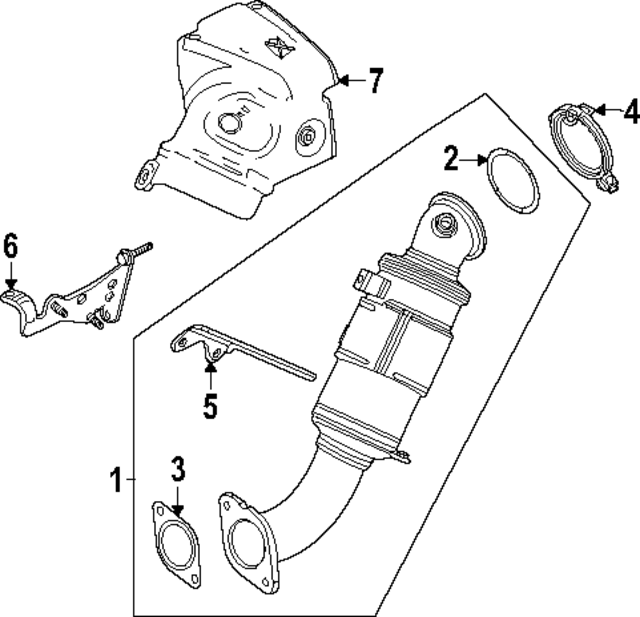 7
4
2
6
5
1
3