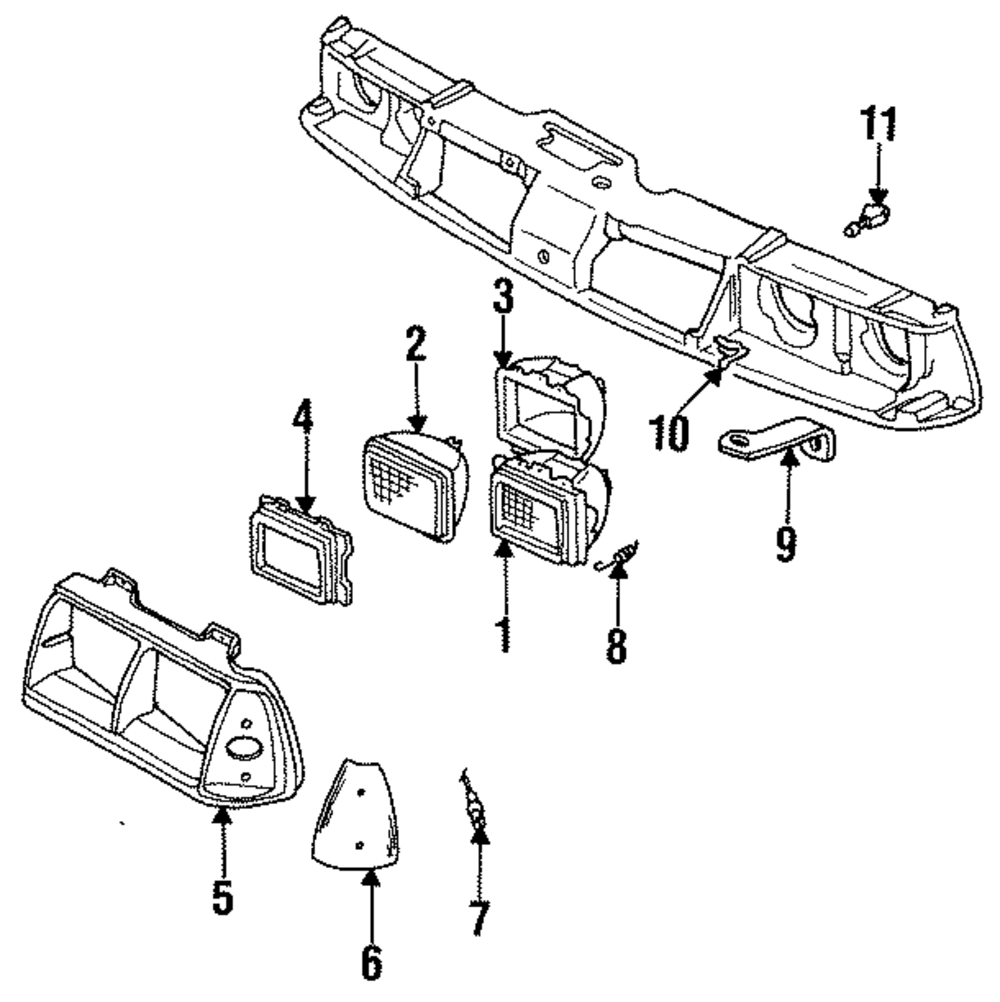 11
3
2
4
10
9
1
8
5
6
7