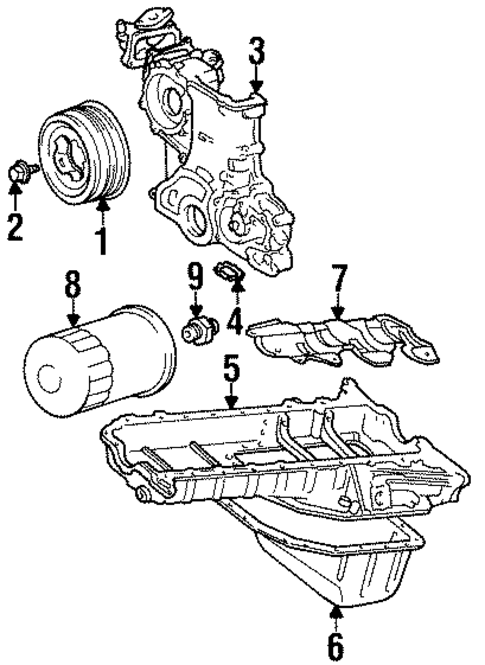 3
2
1
8
9
4
7
5
6