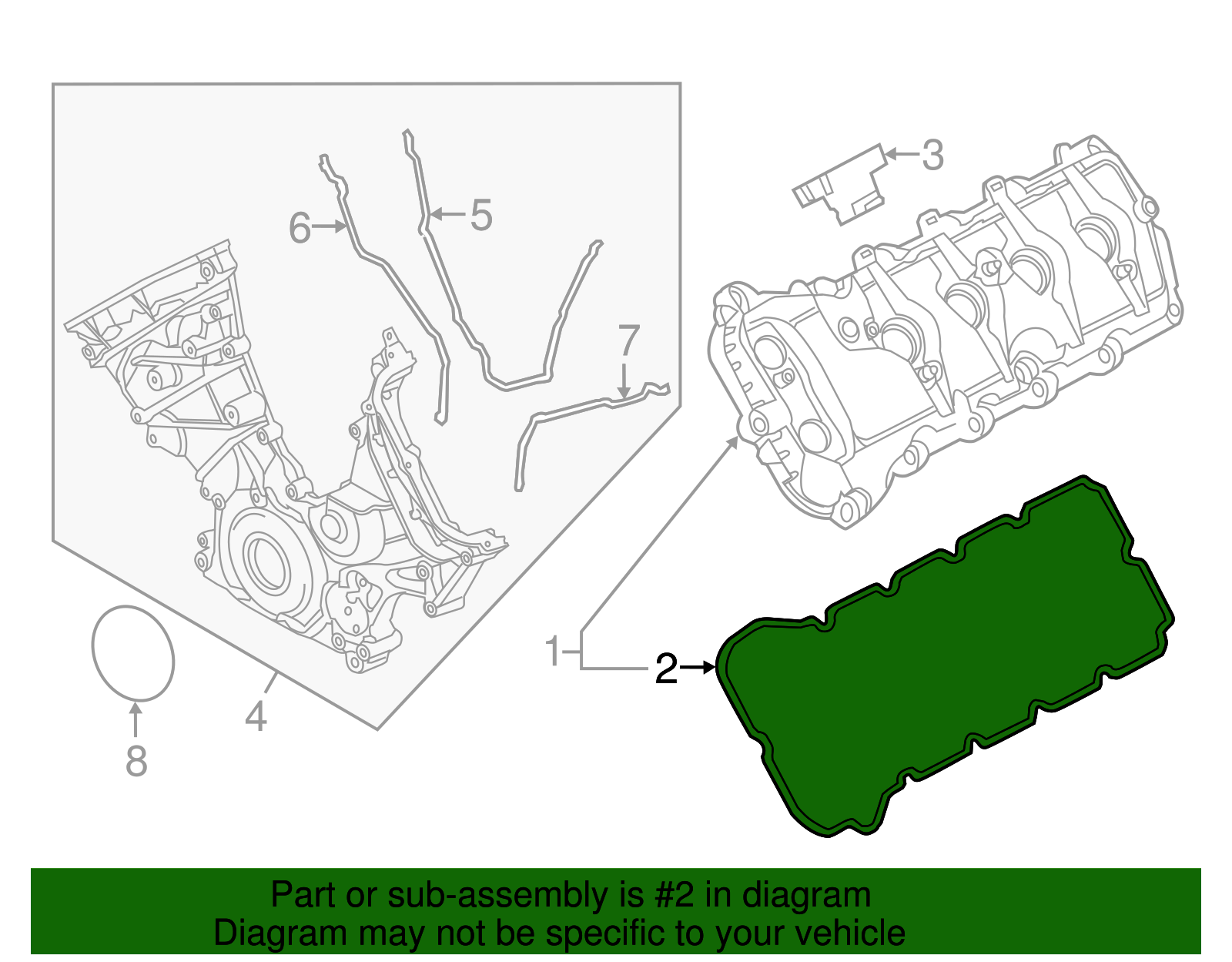 3

6

5

7

1

2

4

8

Part or sub-assembly is #2 in diagram
Diagram may not be specific to your vehicle