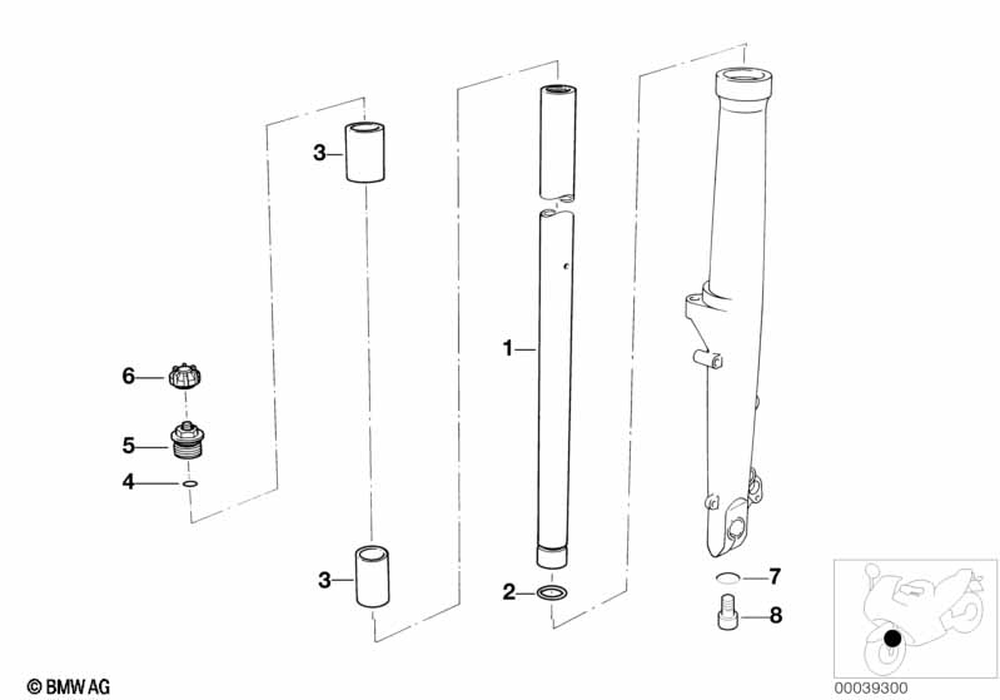 3
1
6
5
4
3
2
7
8
© BMW AG
00039300