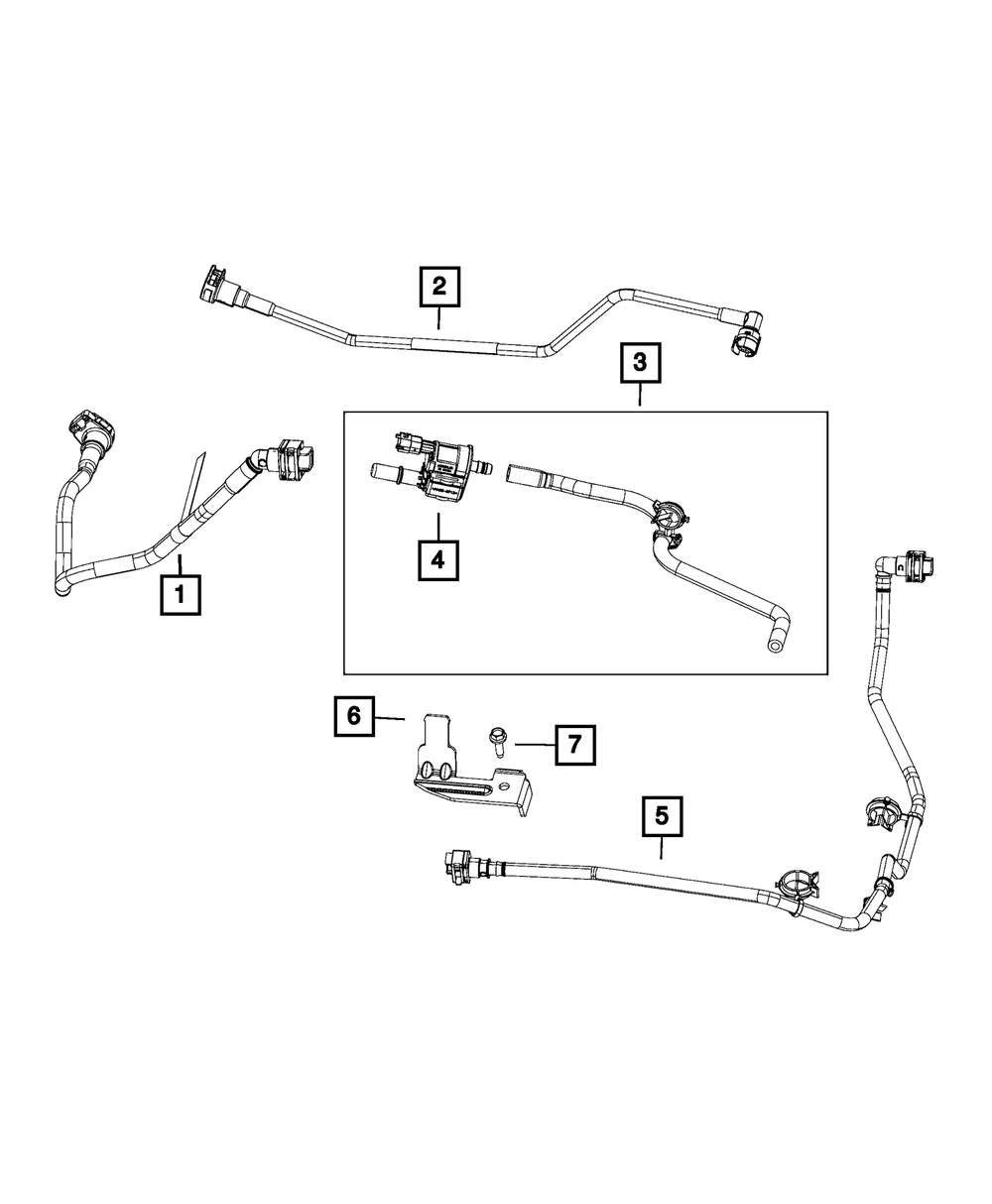 2
3
1
4
6
7
5