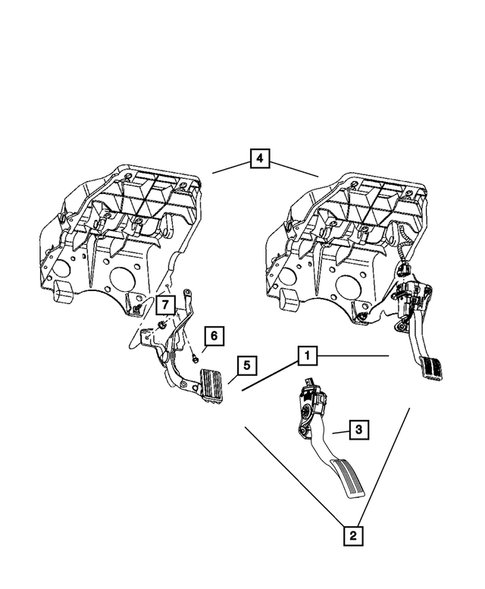 4
7
6
5
1
3
2