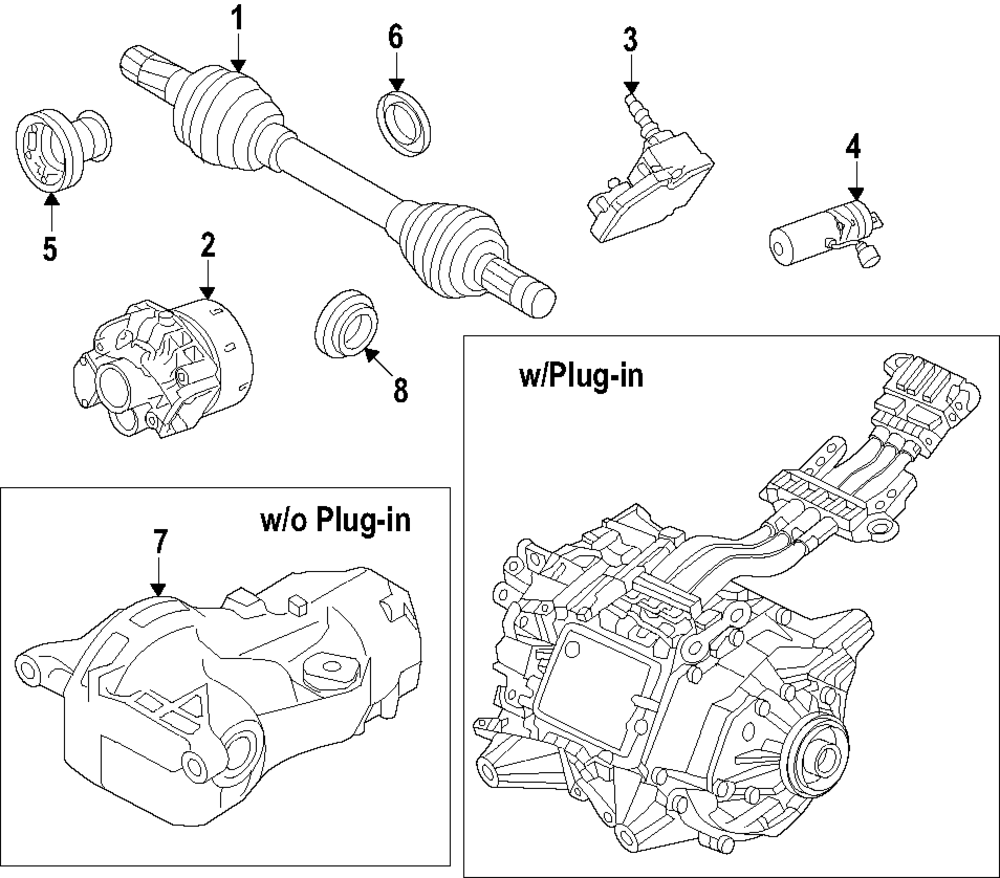 1
6
3
4
5
2
8
w/Plug-in
w/o Plug-in
7