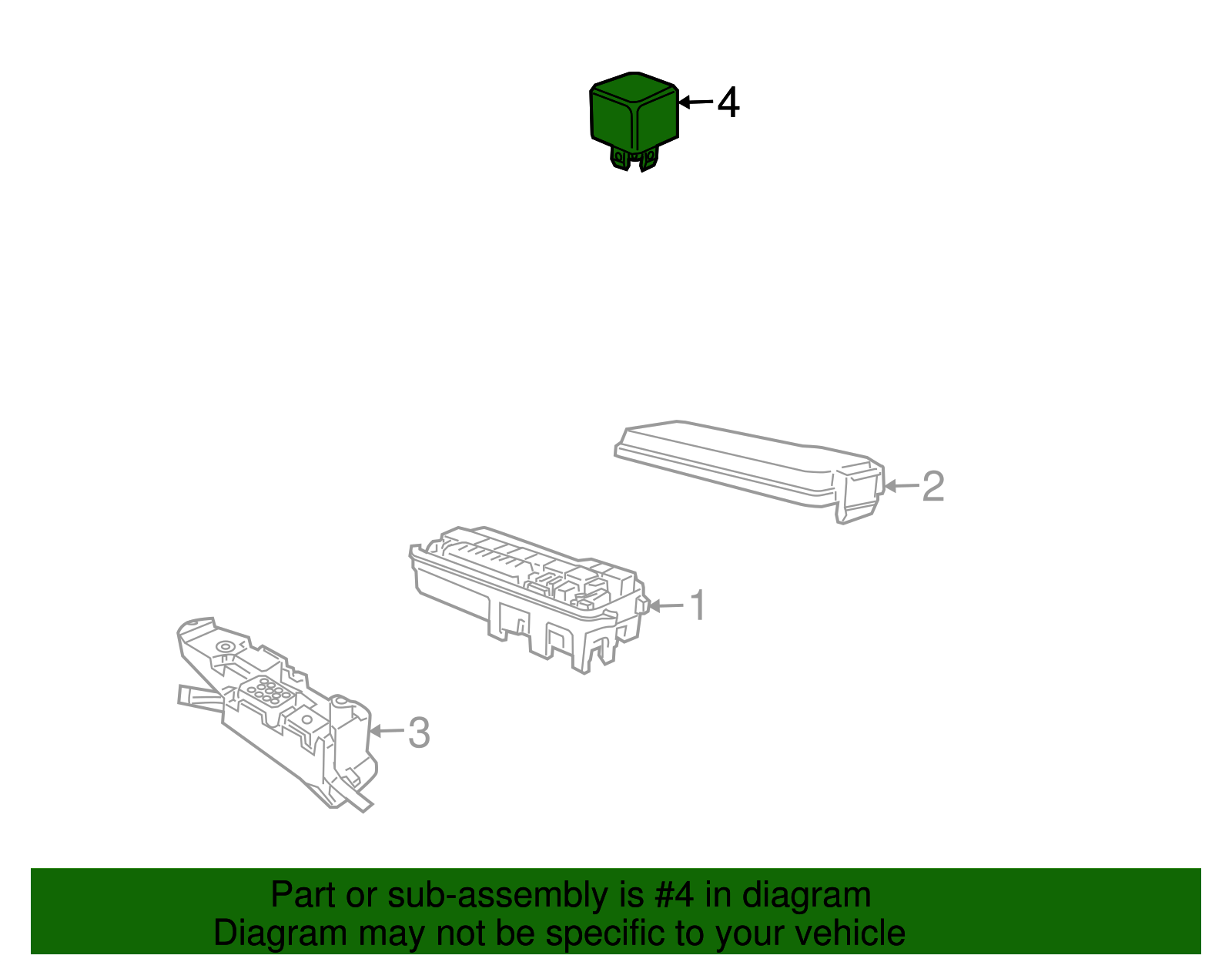 4

2

1

3

Part or sub-assembly is #4 in diagram
Diagram may not be specific to your vehicle