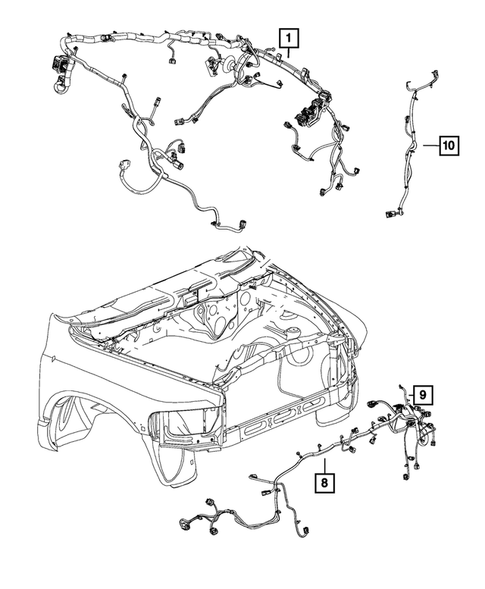 1
10
9
8