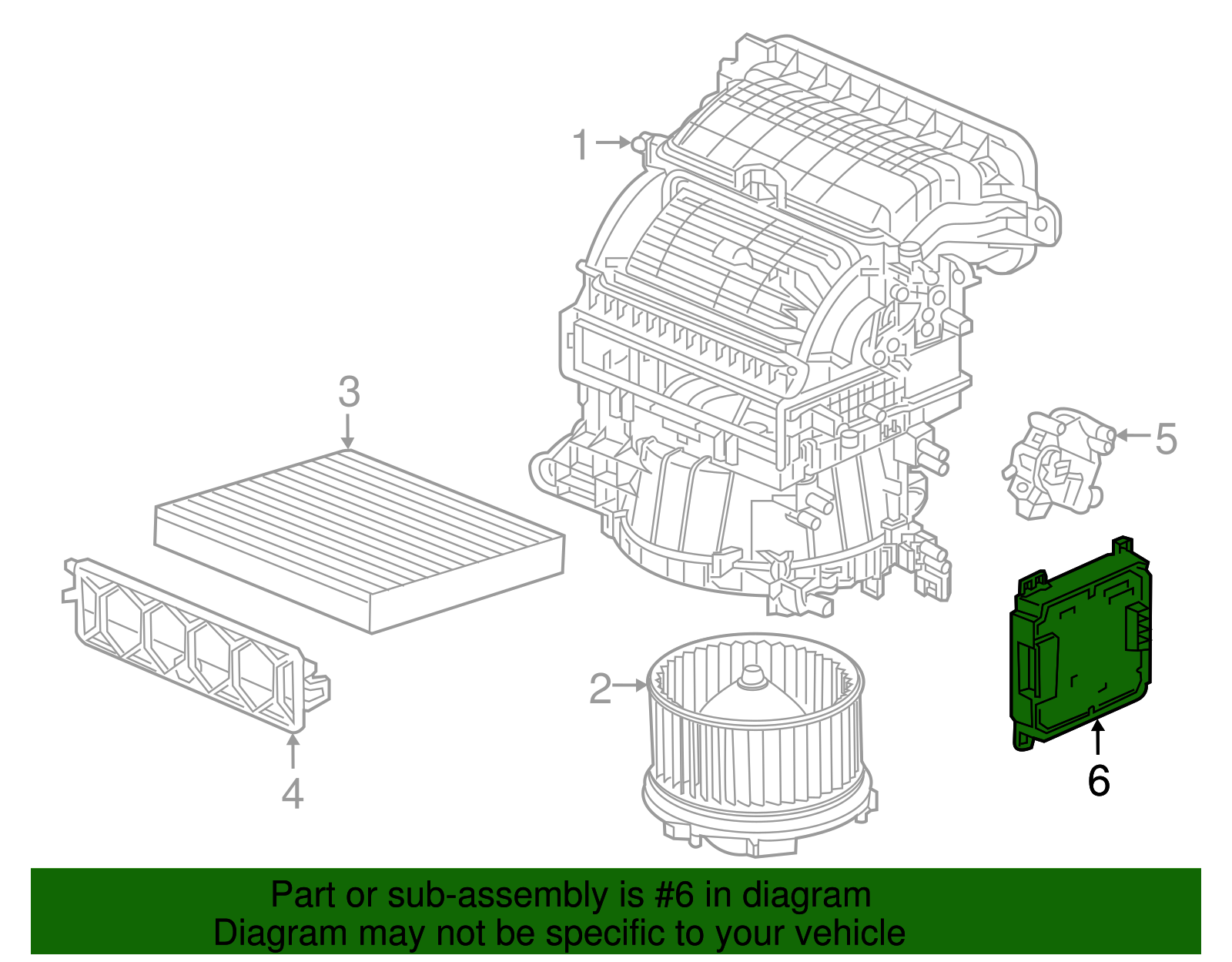 1
3
5
2
4
6
Part or sub-assembly is #6 in diagram
Diagram may not be specific to your vehicle