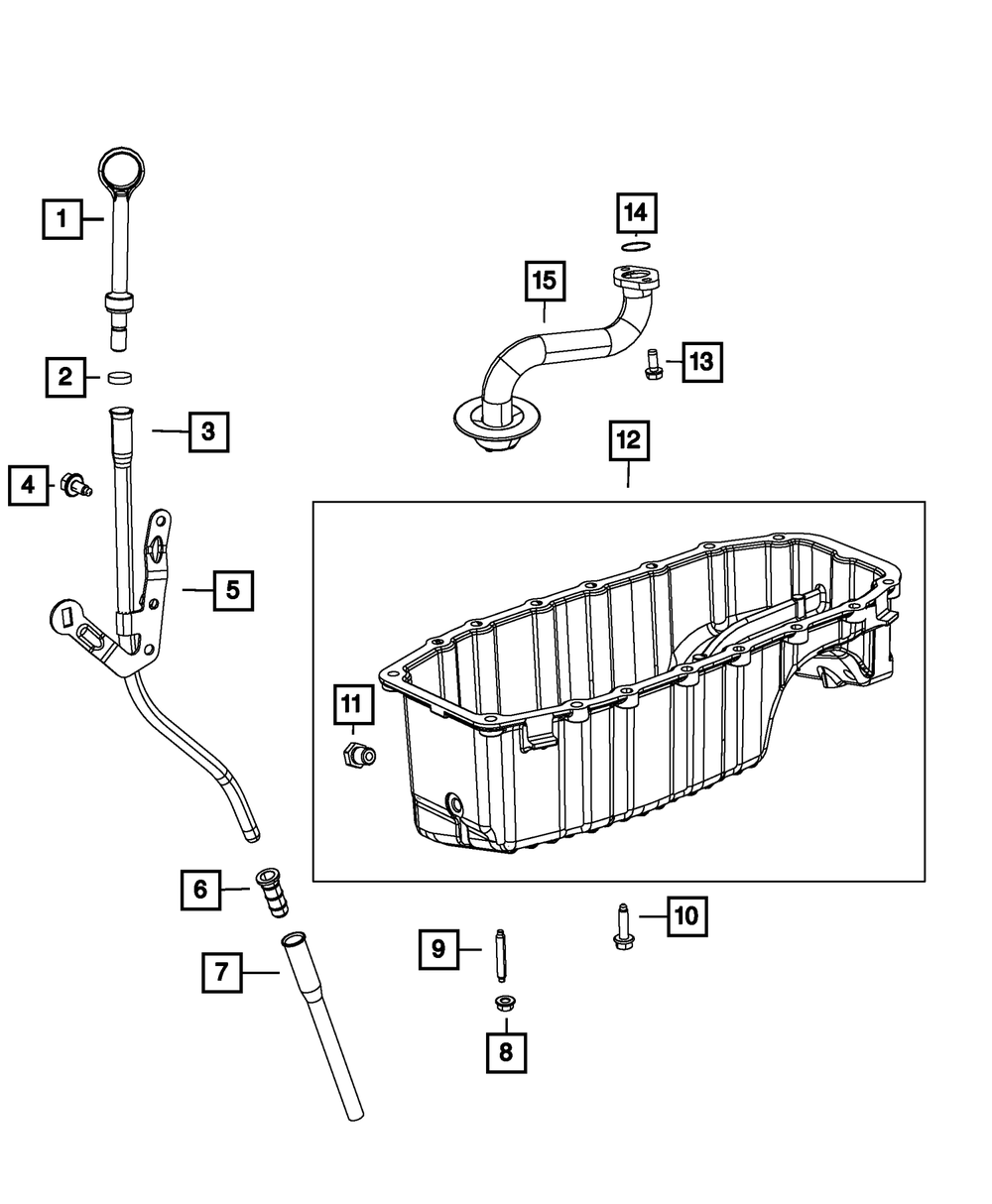 1
14
15
2
13
3
12
4
5
11
6
10
9
7
8