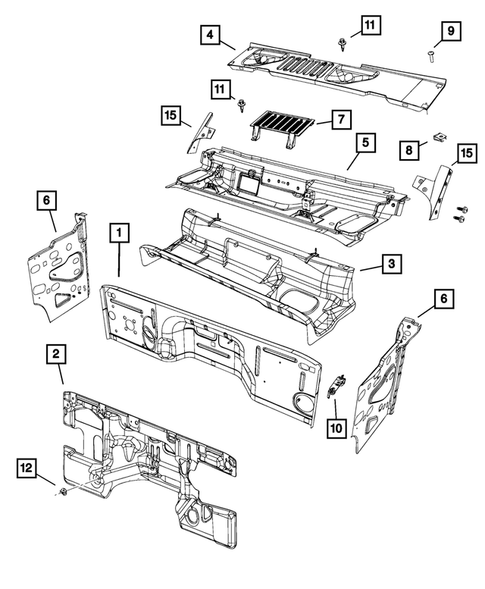 4
11
9
11
15
7
5
8
15
6
1
3
6
2
10
12