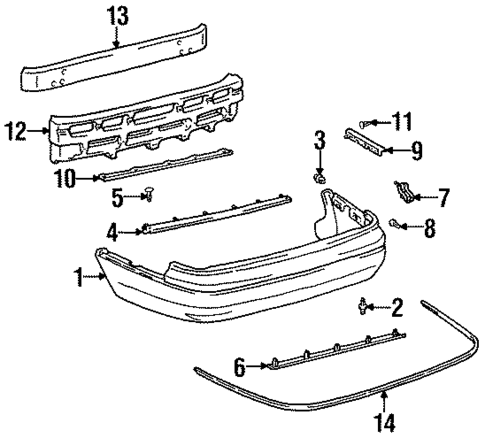 13
12
11
3
9
10
5
7
4
8
1
2
6
14