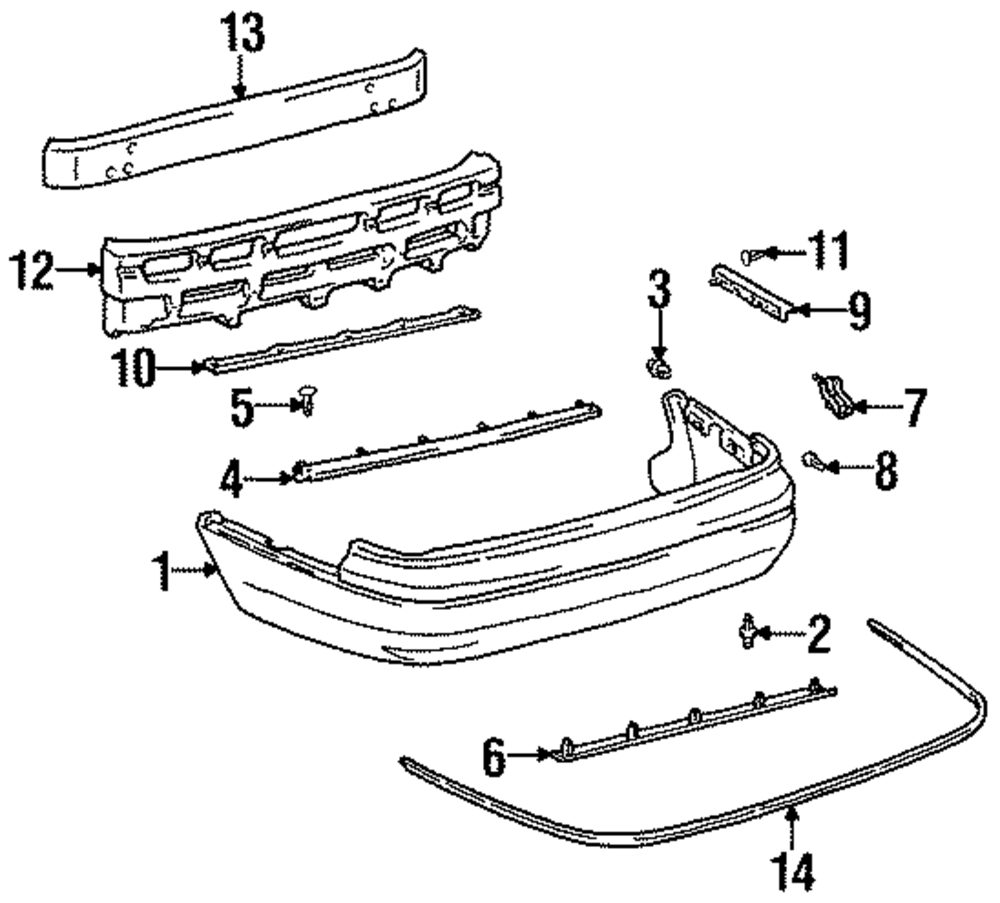 13
12
11
3
9
10
5
7
4
8
1
2
6
14