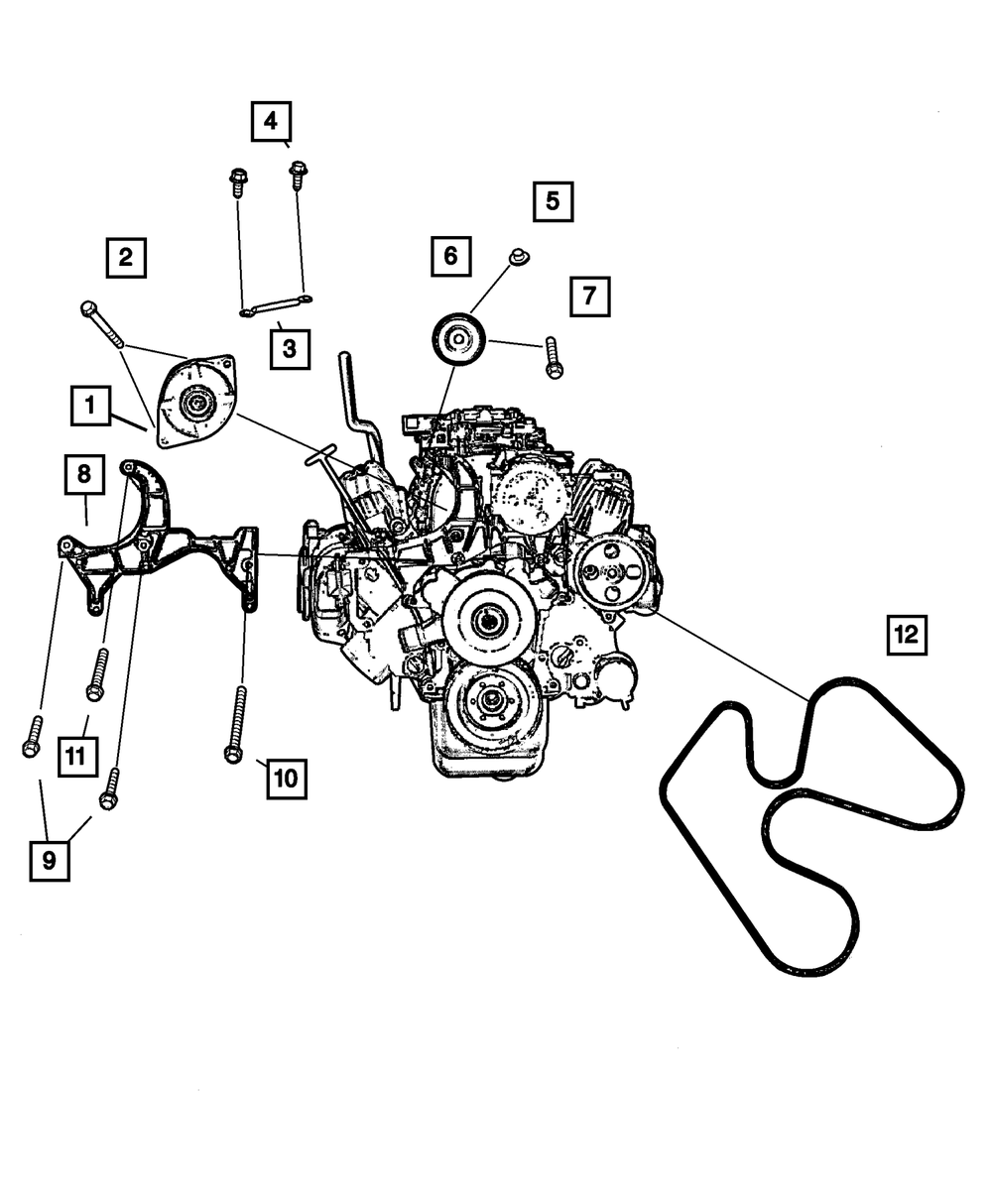 4
5
2
6
7
3
1
8
12
11
10
9