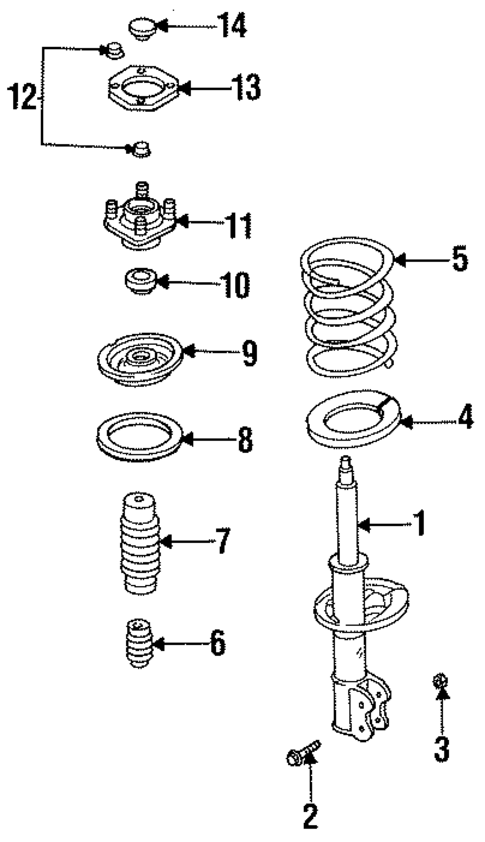 14
12
13
11
5
10
9
4
8
1
7
6
3
2