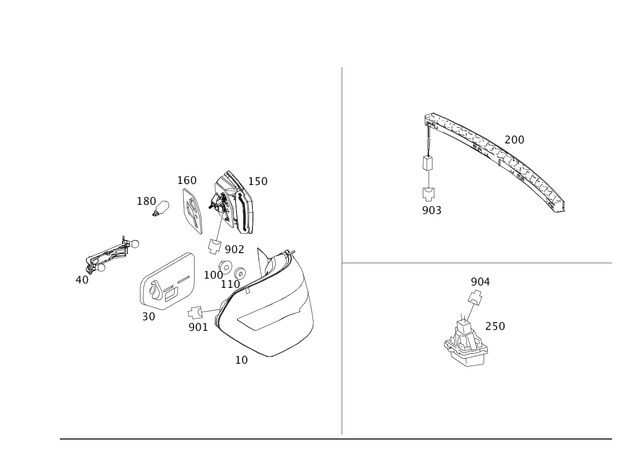 160
150
180
902
40
100
110
30
901
10
200
903
904
250