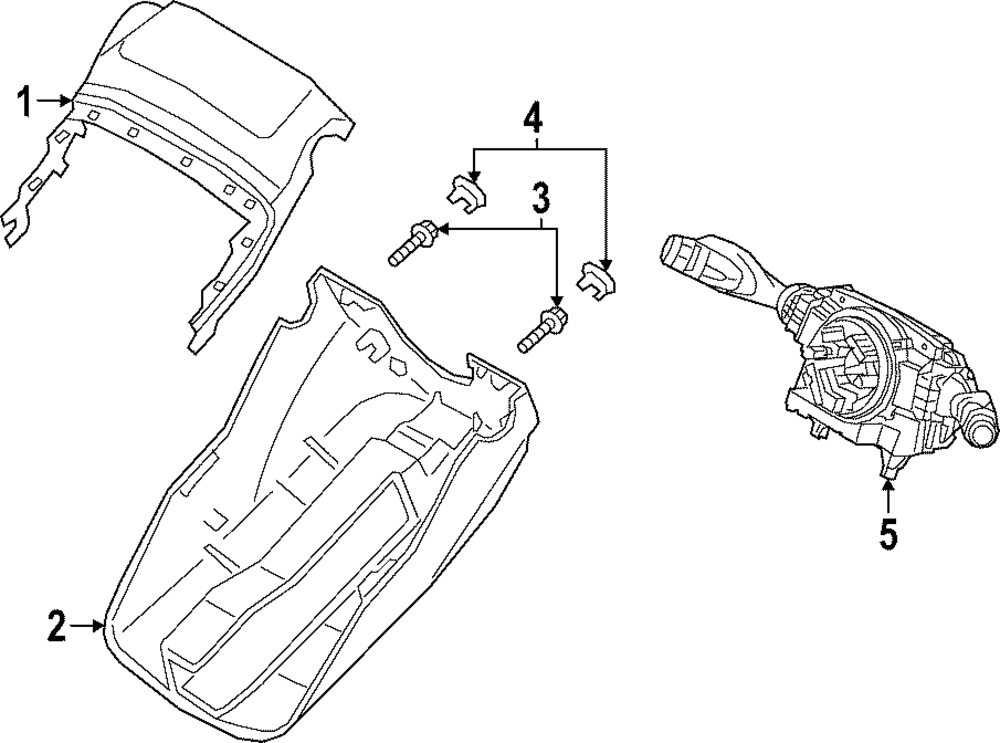 1
4
3
5
2