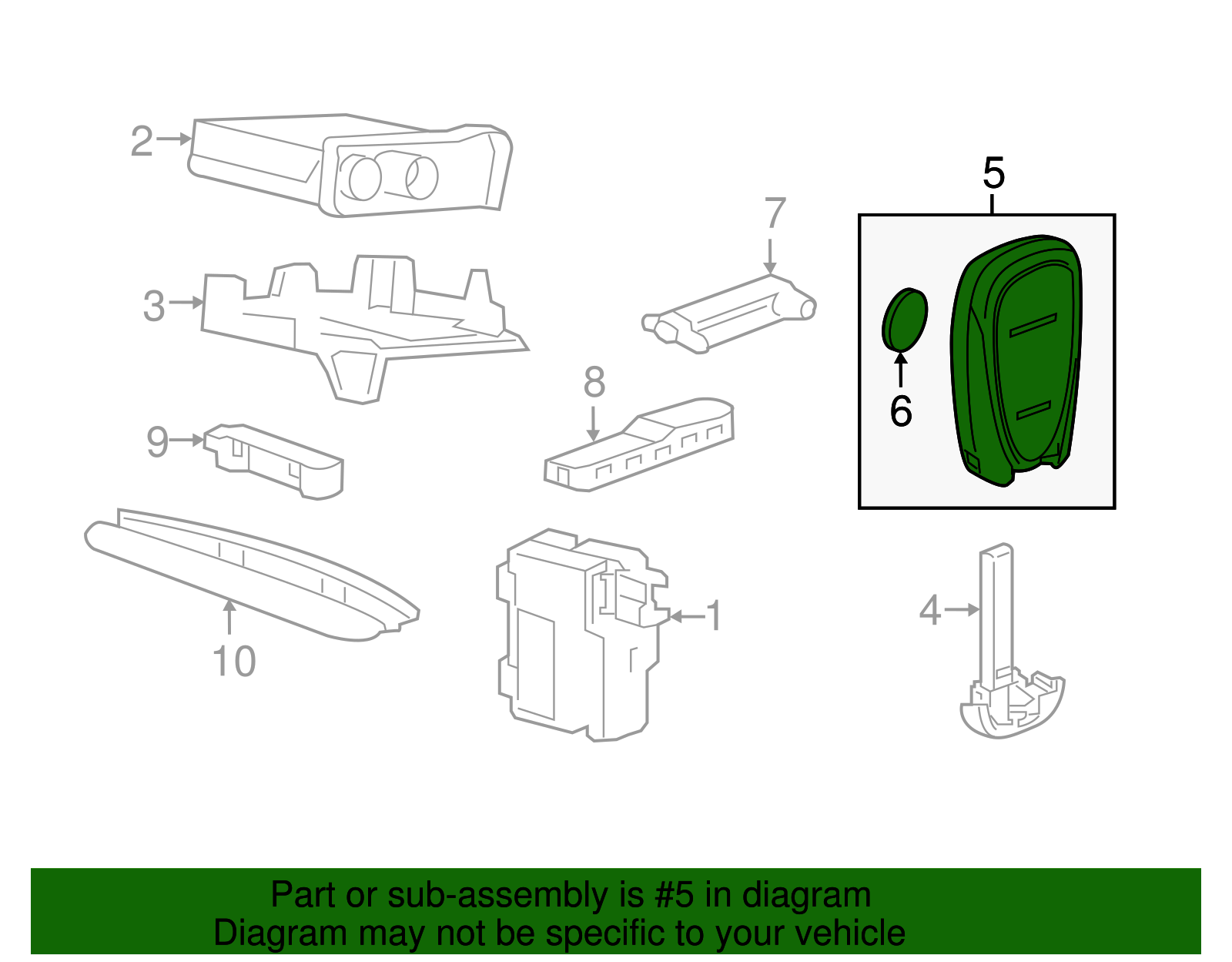 2
3
7
5
6
8
9
10
1
4

Part or sub-assembly is #5 in diagram
Diagram may not be specific to your vehicle