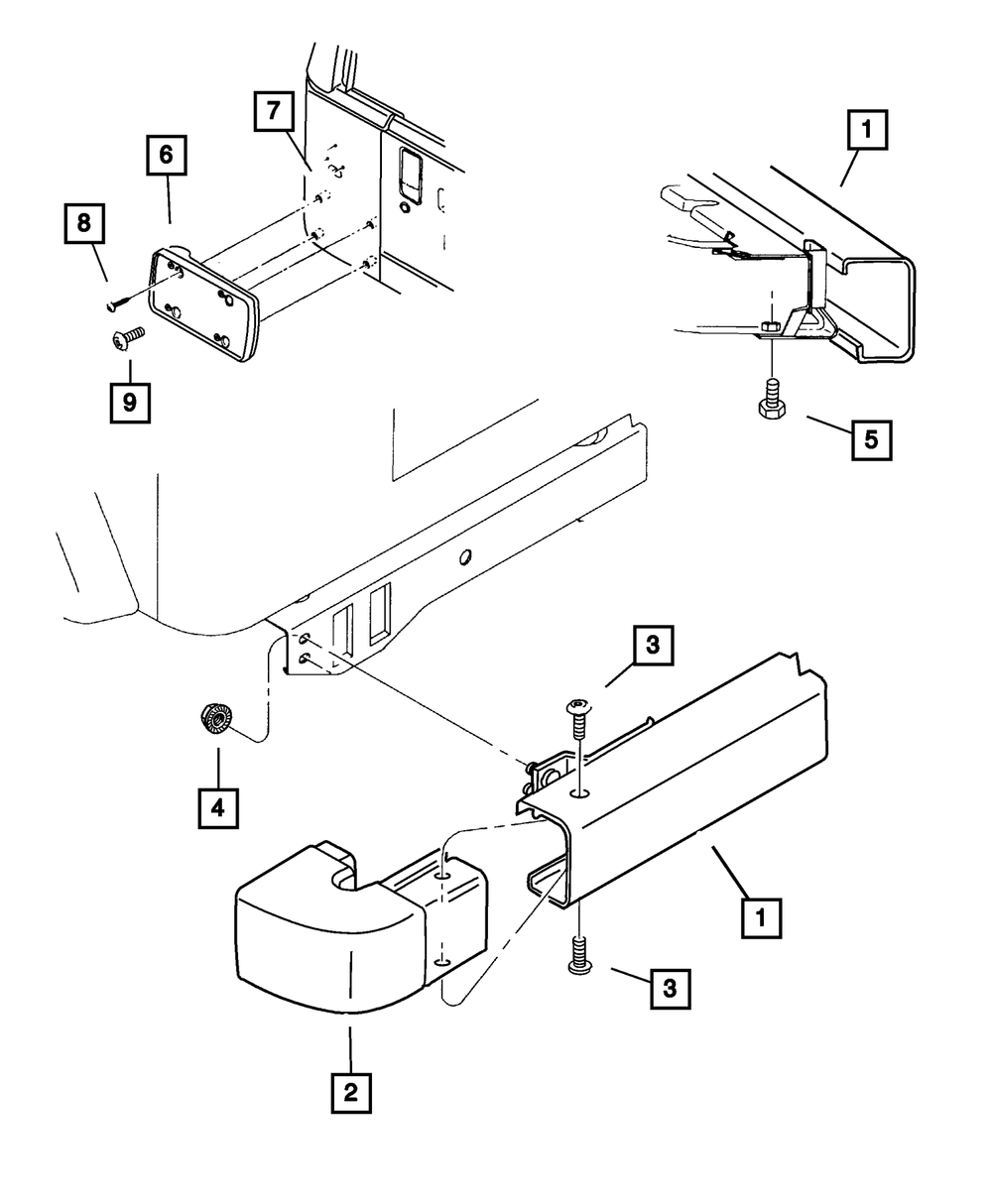 7
6
8
9
1
5
3
4
1
3
2