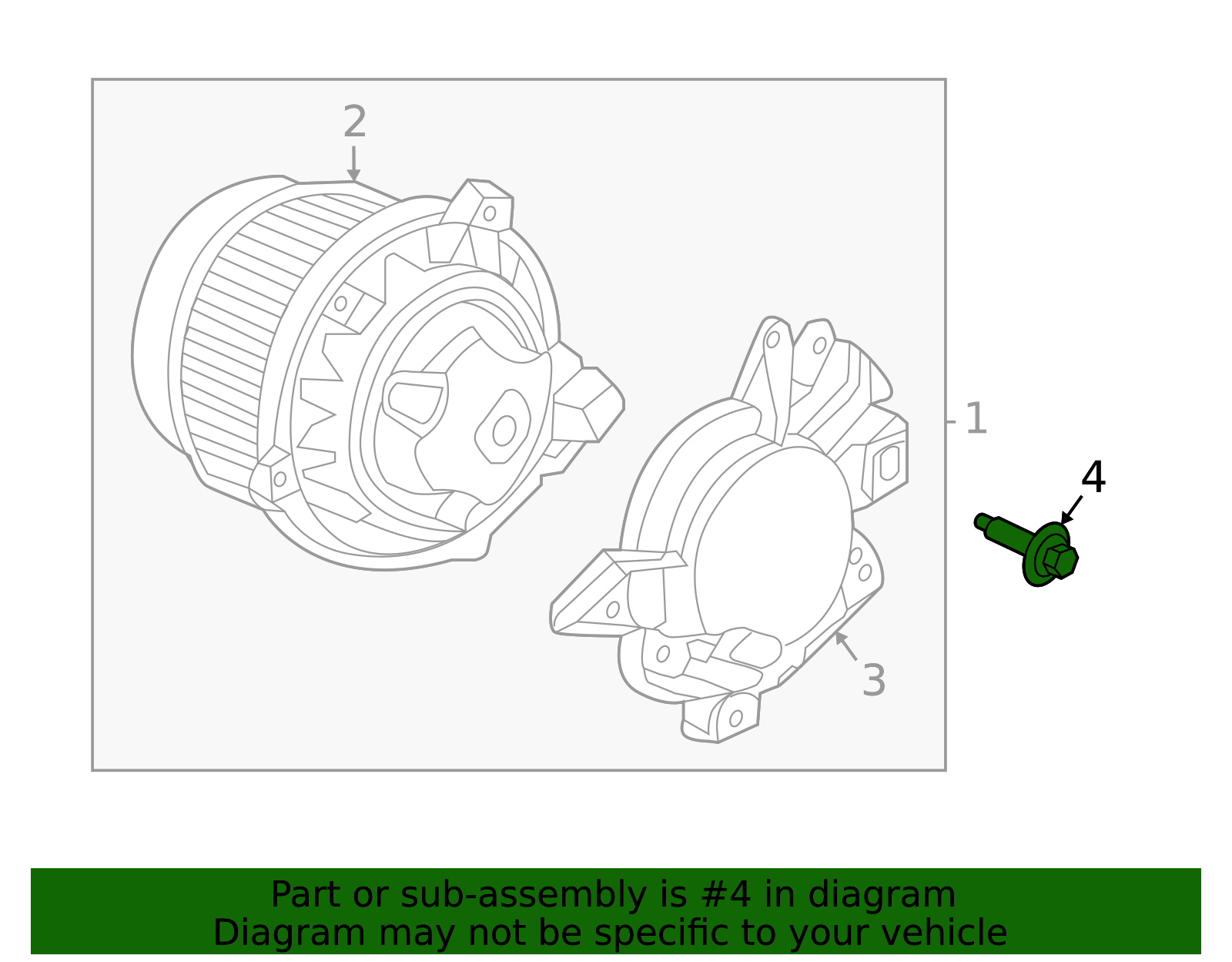 2

1

4

3

Part or sub-assembly is #4 in diagram
Diagram may not be specific to your vehicle