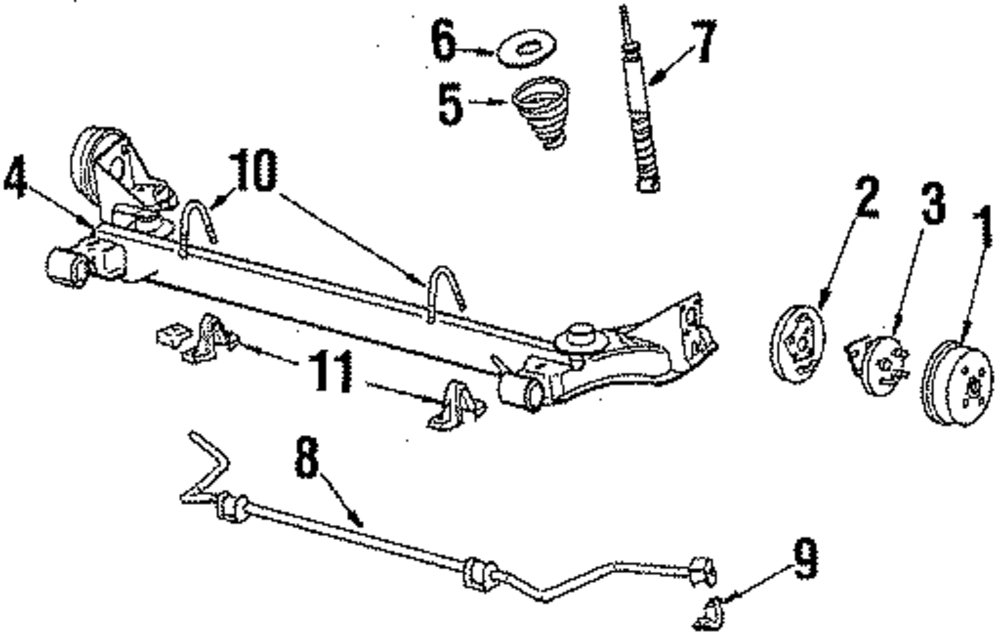 6
7
5
4
10
2
3
1
11
8
9