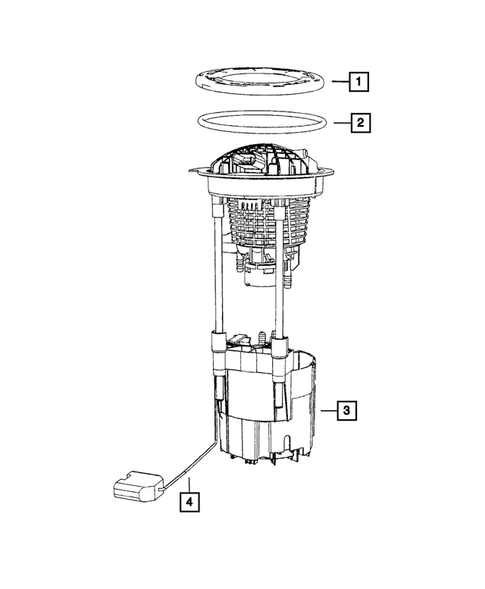 1
2
3
4