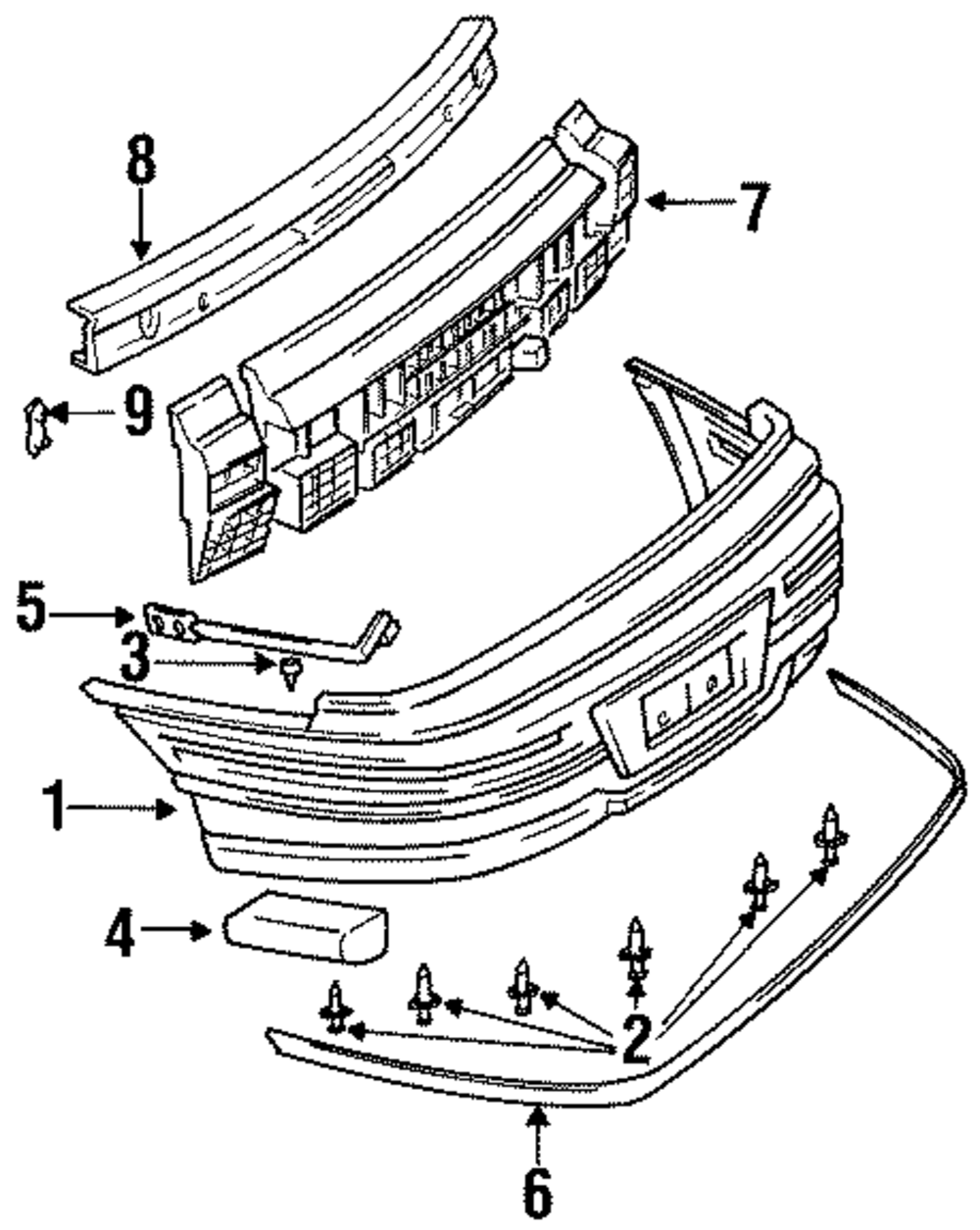 8
7
9
5
3
1
4
2
6