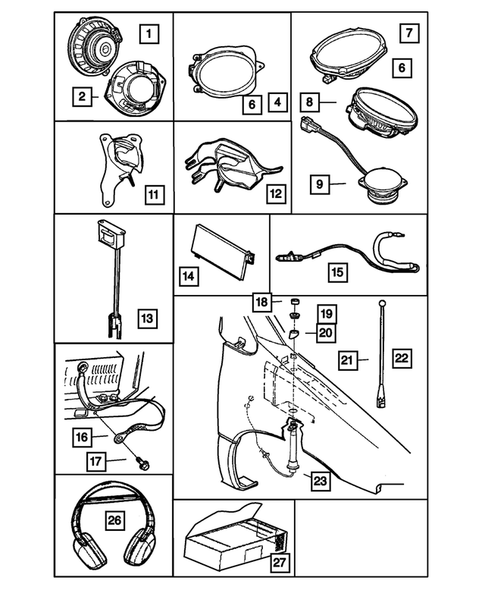 1
2
6
4
7
6
8
9
11
12
13
14
15
18
19
20
21
22
16
17
23
26
27