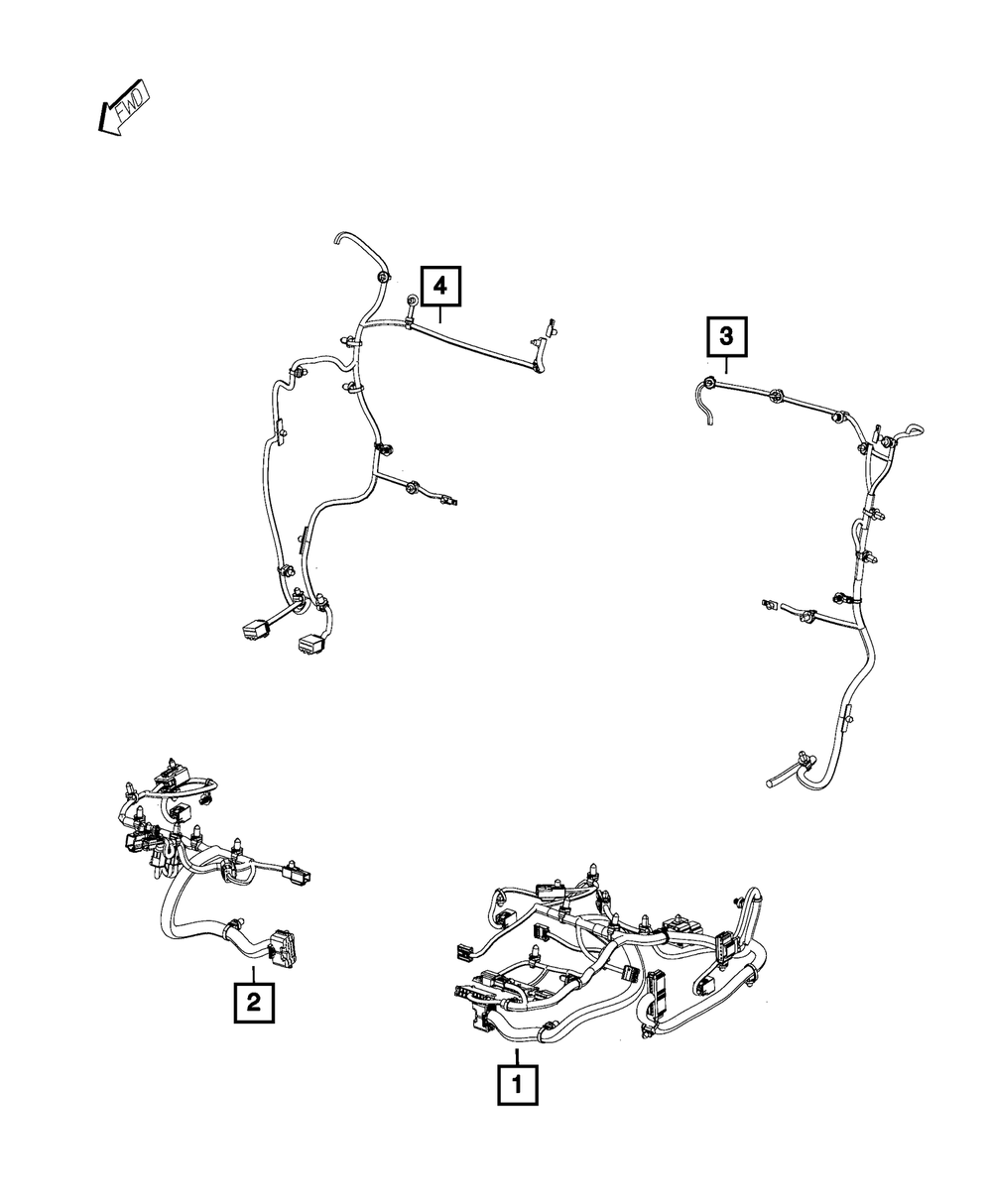 FWD

4

3

2

1