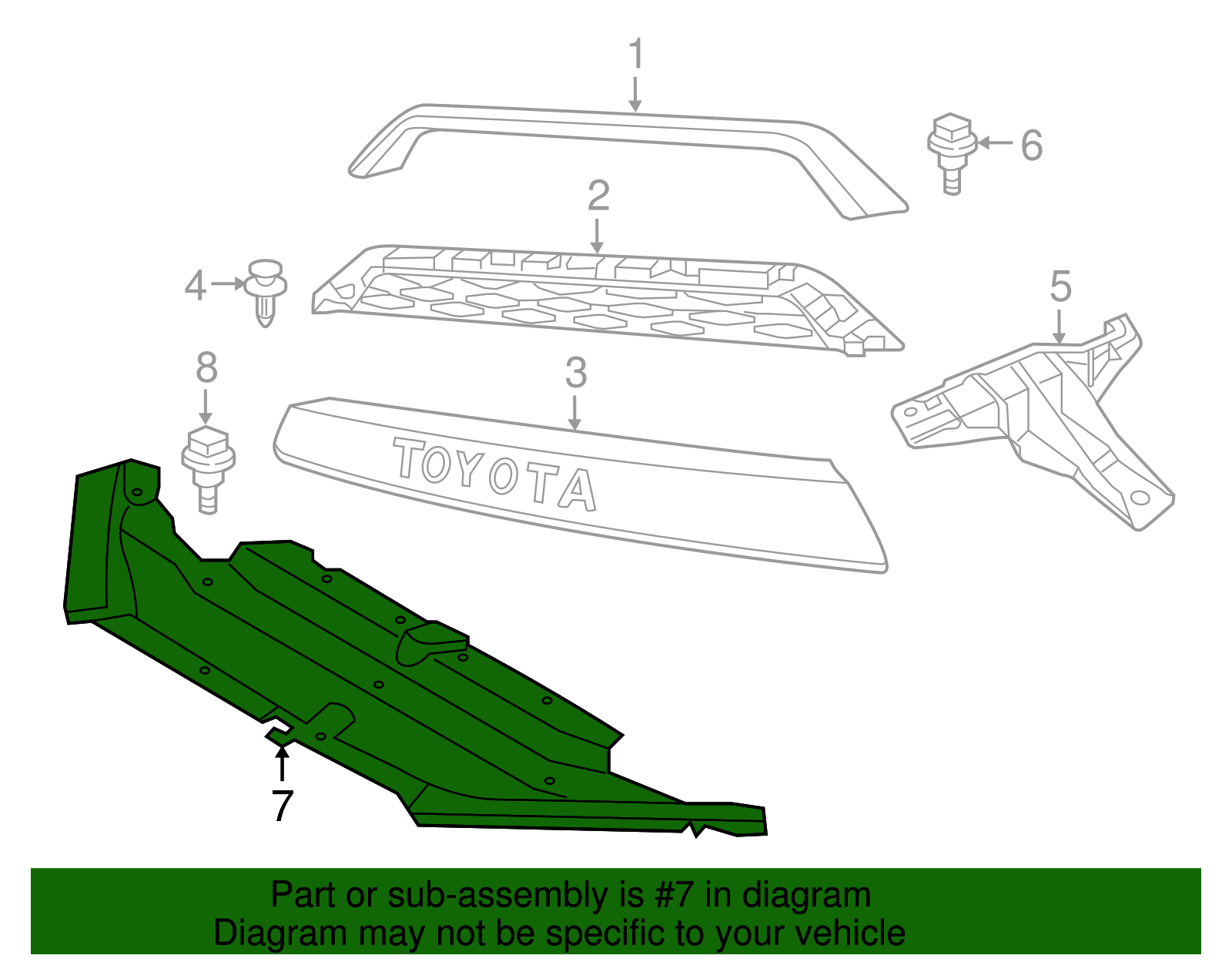 1

6

2

4

5

8

3

TOYOTA

7

Part or sub-assembly is #7 in diagram
Diagram may not be specific to your vehicle