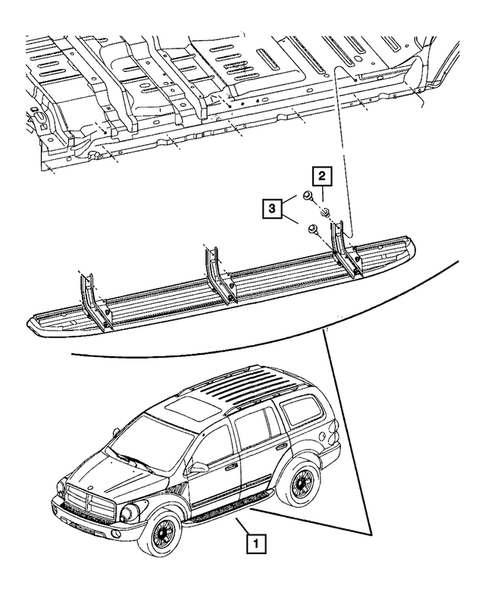 2
3
1